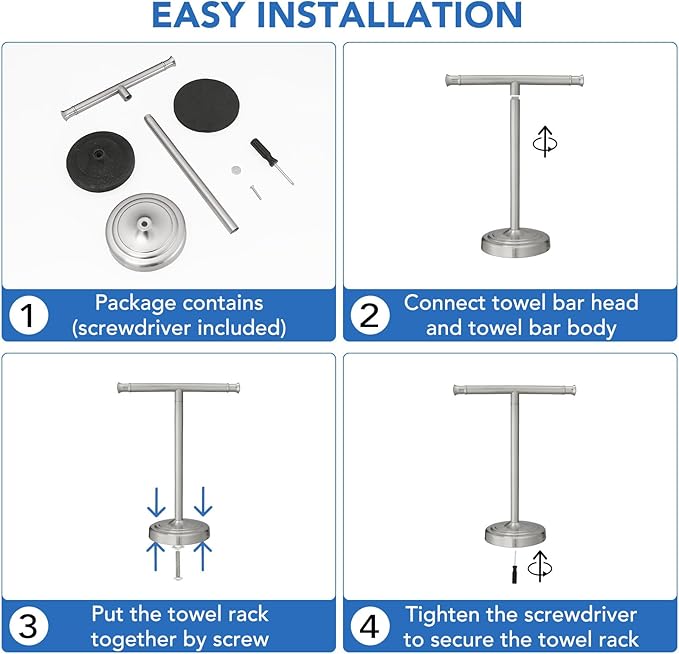 EASY INSTALLATION

1
Package contains (screwdriver included)

2
Connect towel bar head and towel bar body

3
Put the towel rack together by screw

4
Tighten the screwdriver to secure the towel rack