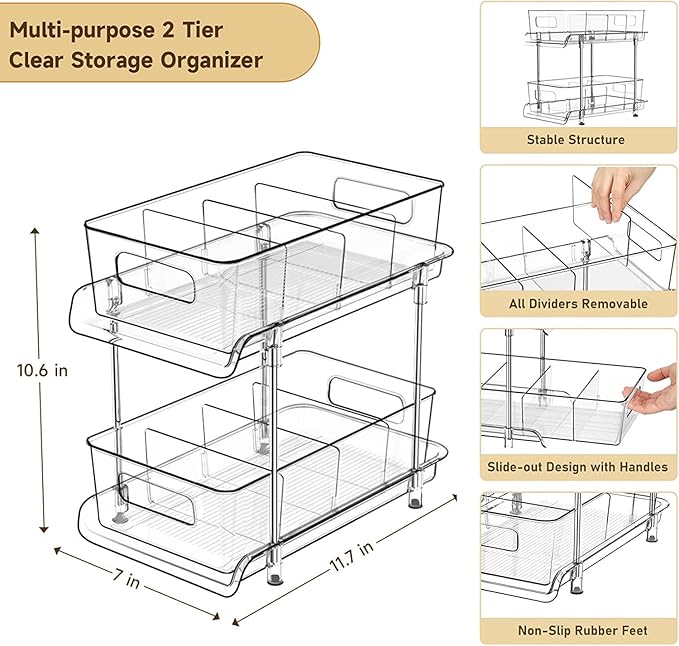 Multi-purpose 2 Tier Clear Storage Organizer

10.6 in

7 in

11.7 in

Stable Structure

All Dividers Removable

Slide-out Design with Handles

Non-Slip Rubber Feet