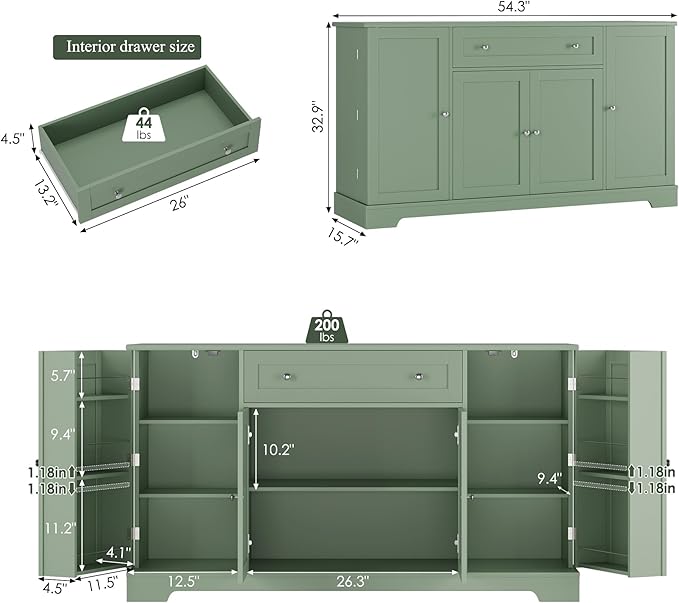 Interior drawer size

44 lbs

4.5"

13.2"

26"

54.3"

32.9"

15.7"

200 lbs

5.7"

9.4"

1.18in

1.18in

11.2"

4.1"

4.5"

11.5"

12.5"

10.2"

26.3"

9.4"

1.18in

1.18in