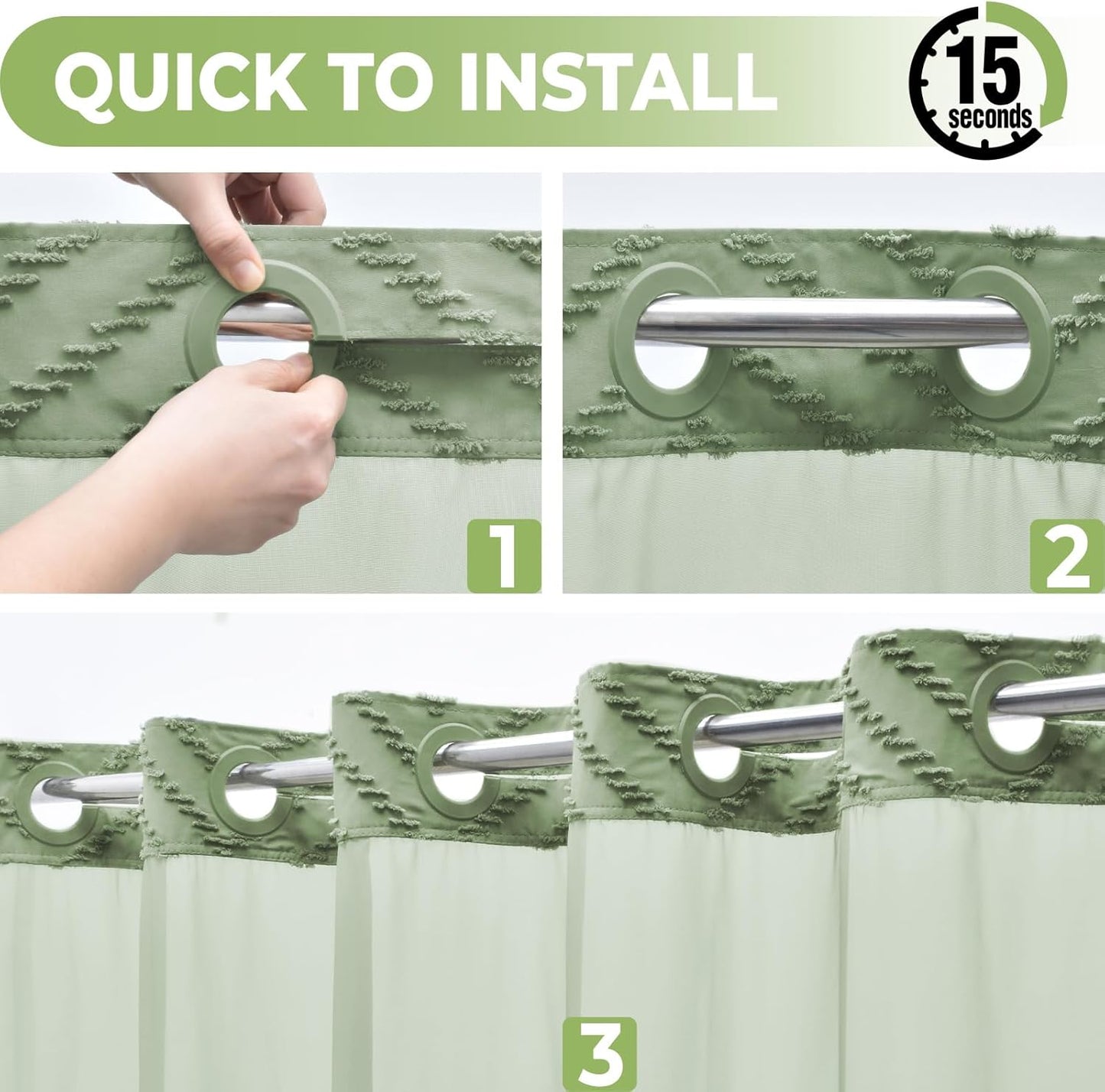 QUICK TO INSTALL

15 seconds

1

2

3