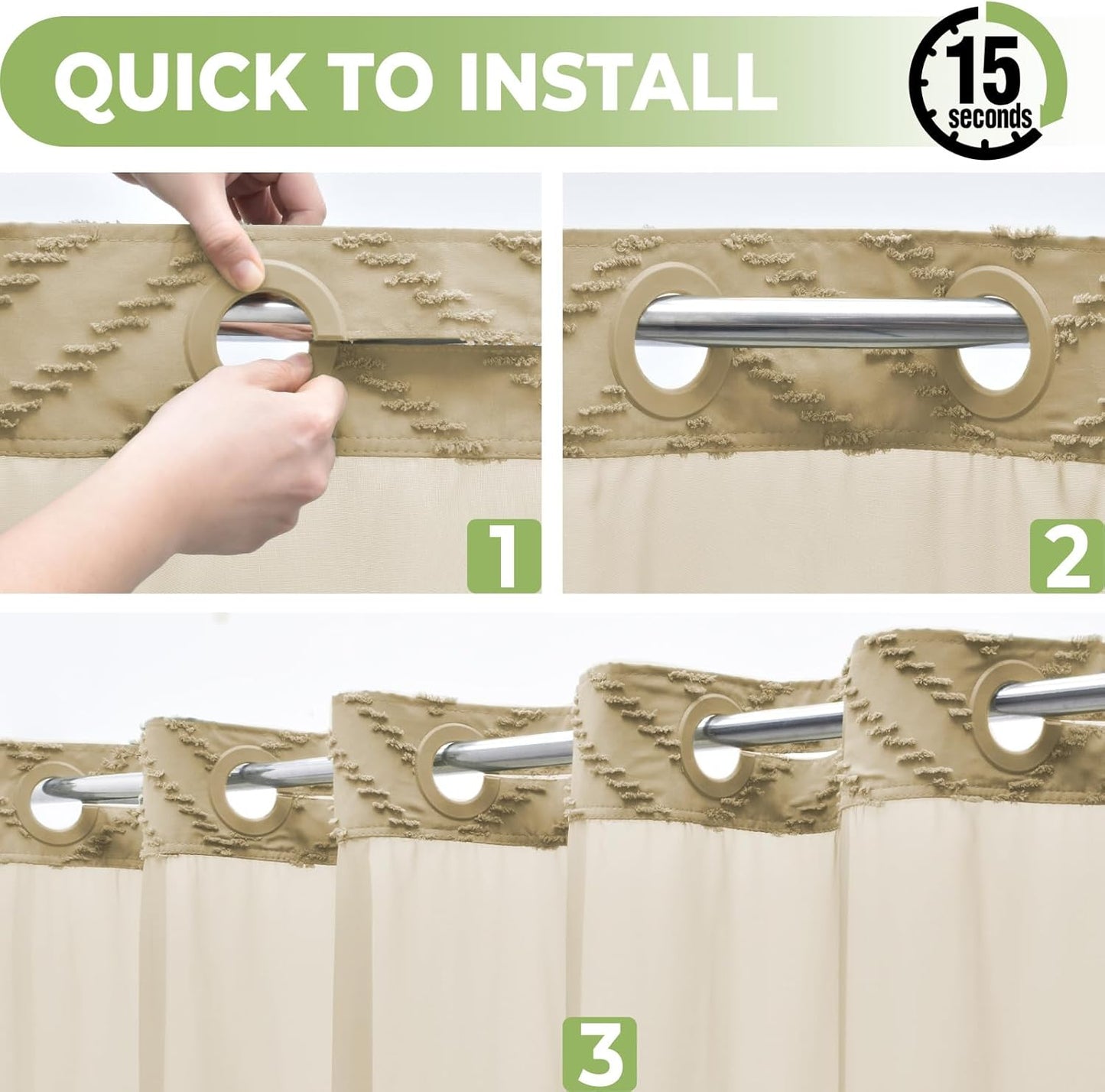 QUICK TO INSTALL

15 seconds

1

2

3