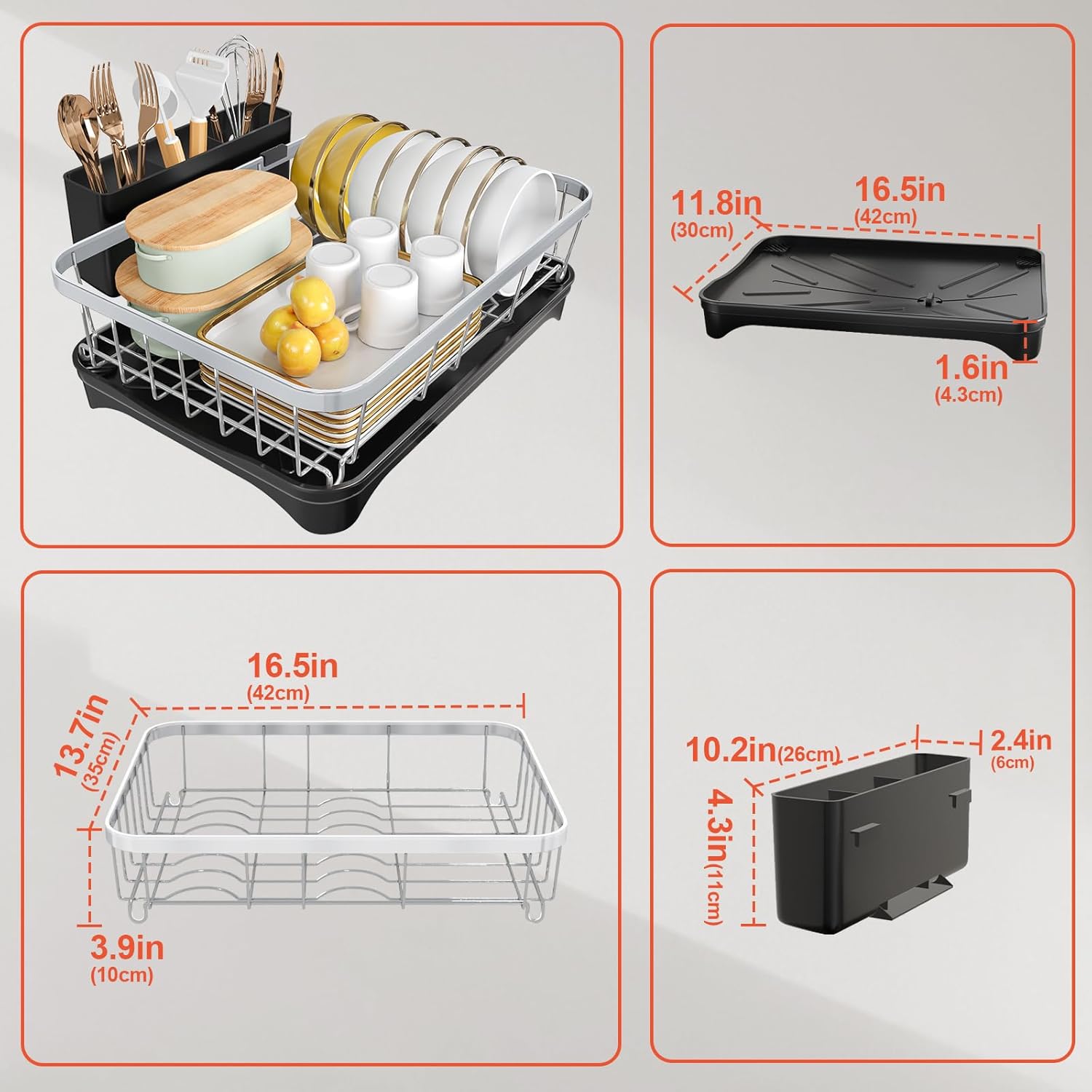 11.8in
(30cm)

16.5in
(42cm)

1.6in
(4.3cm)

16.5in
(42cm)

13.7in
(35cm)

3.9in
(10cm)

10.2in(26cm)

2.4in
(6cm)

4.3in(11cm)