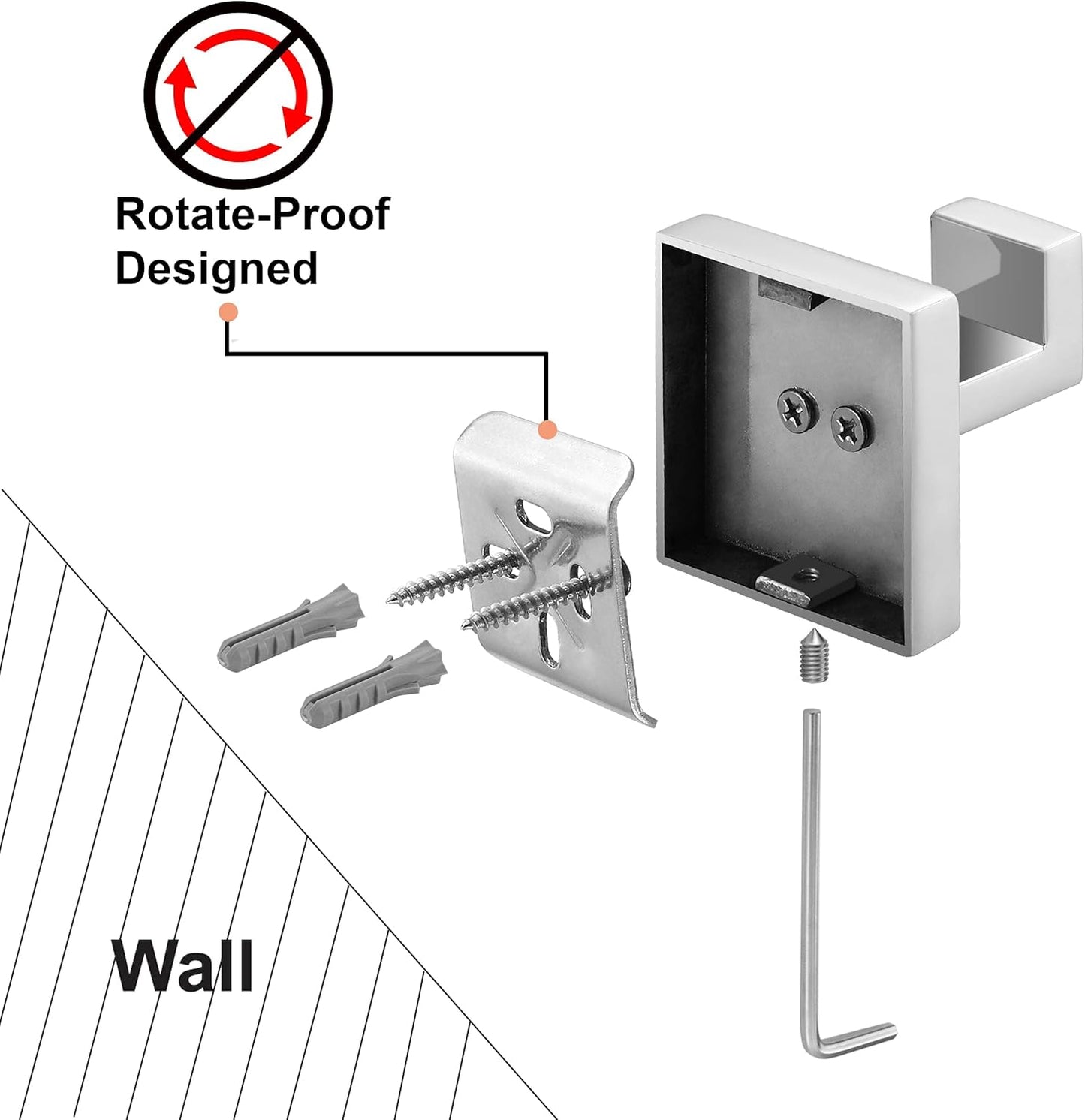 Rotate-Proof
Designed

Wall