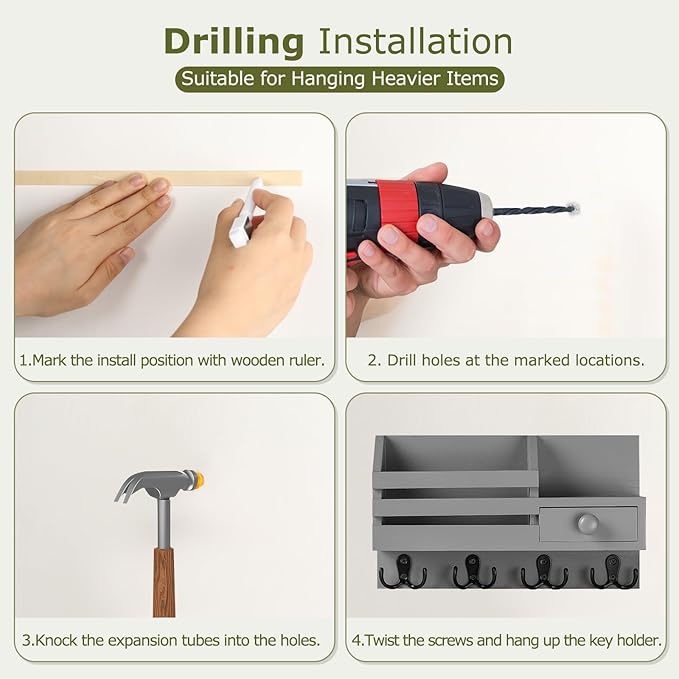 Drilling Installation

Suitable for Hanging Heavier Items

1.Mark the install position with wooden ruler.

2. Drill holes at the marked locations.

3.Knock the expansion tubes into the holes.

4.Twist the screws and hang up the key holder.