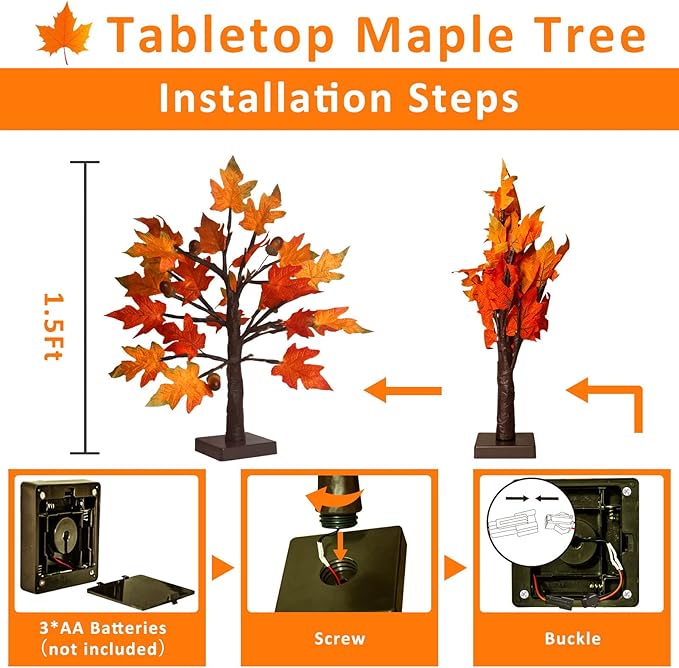 Tabletop Maple Tree

Installation Steps

1.5Ft

3*AA Batteries (not included)

Screw

Buckle