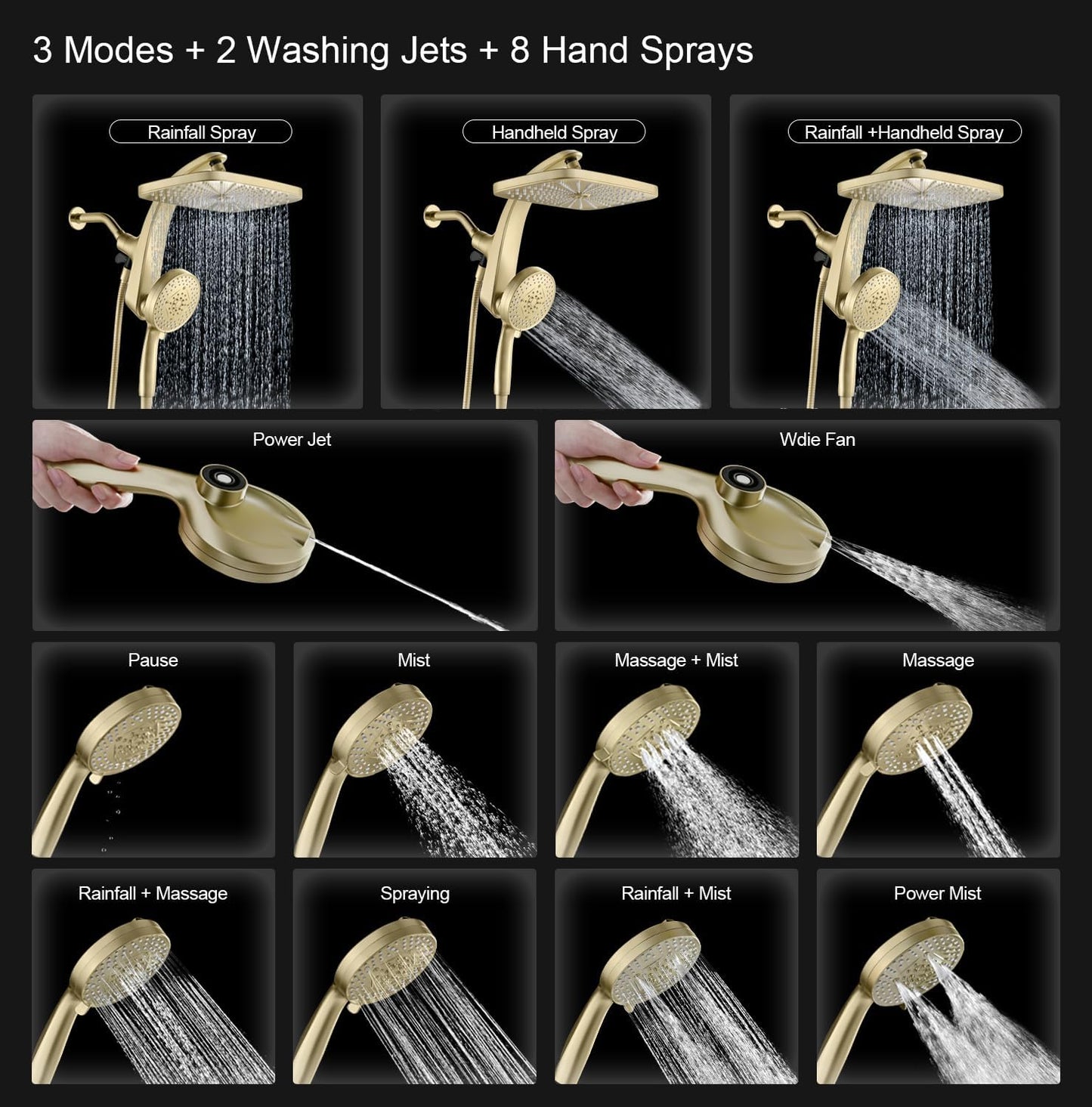 3 Modes + 2 Washing Jets + 8 Hand Sprays

Rainfall Spray

Handheld Spray

Rainfall +Handheld Spray

Power Jet

Wdie Fan

Pause

Mist

Massage + Mist

Massage

Rainfall + Massage

Spraying

Rainfall + Mist

Power Mist