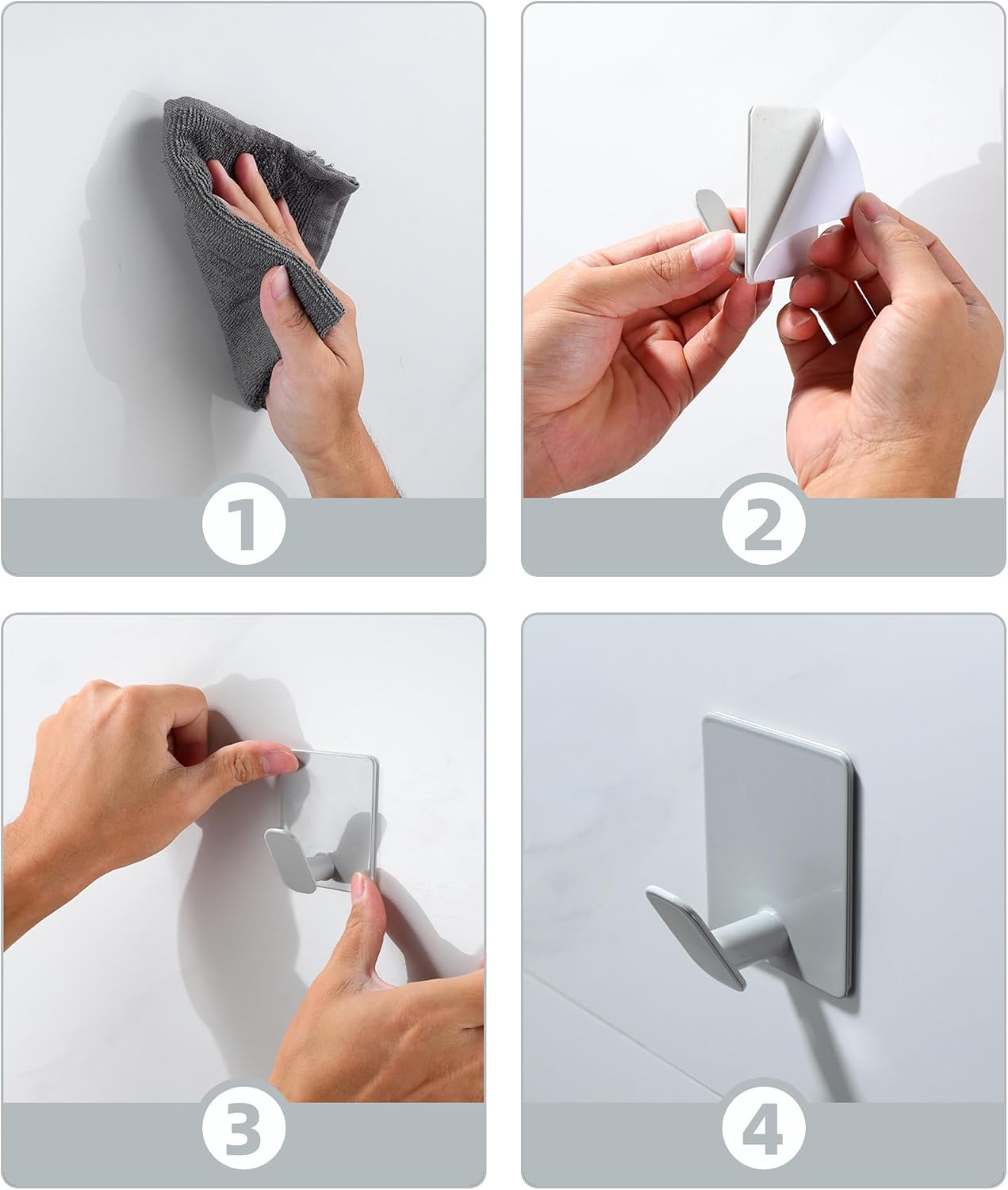 1

2

3

4