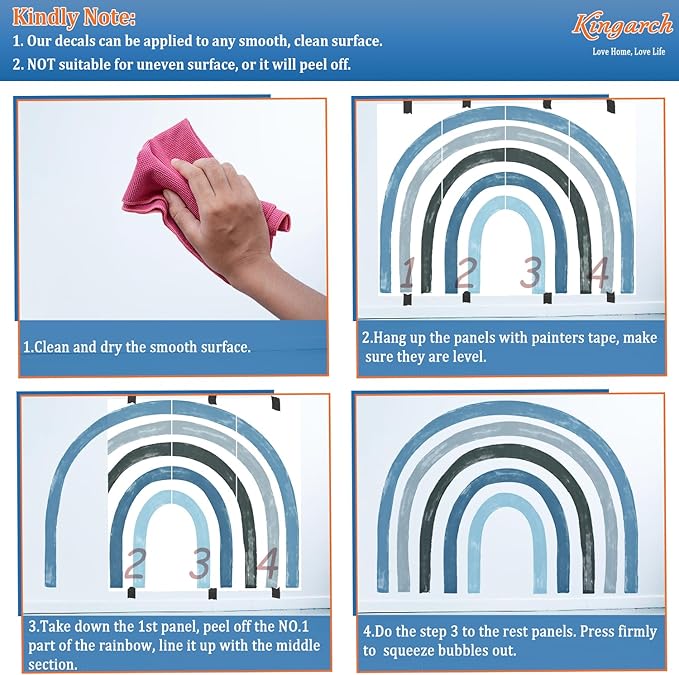 Kindly Note:
1. Our decals can be applied to any smooth, clean surface.
2. NOT suitable for uneven surface, or it will peel off.

Kingarch
Love Home, Love Life

1.Clean and dry the smooth surface.

1 2 3 4

2.Hang up the panels with painters tape, make sure they are level.

2 3 4

3.Take down the 1st panel, peel off the NO.1 part of the rainbow, line it up with the middle section.

4.Do the step 3 to the rest panels. Press firmly to squeeze bubbles out.