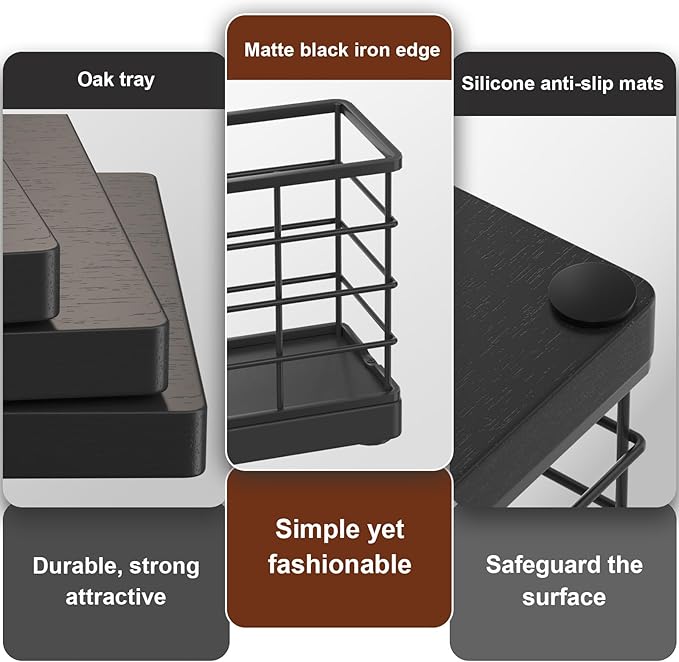 Oak tray

Durable, strong attractive

Matte black iron edge

Simple yet fashionable

Silicone anti-slip mats

Safeguard the surface