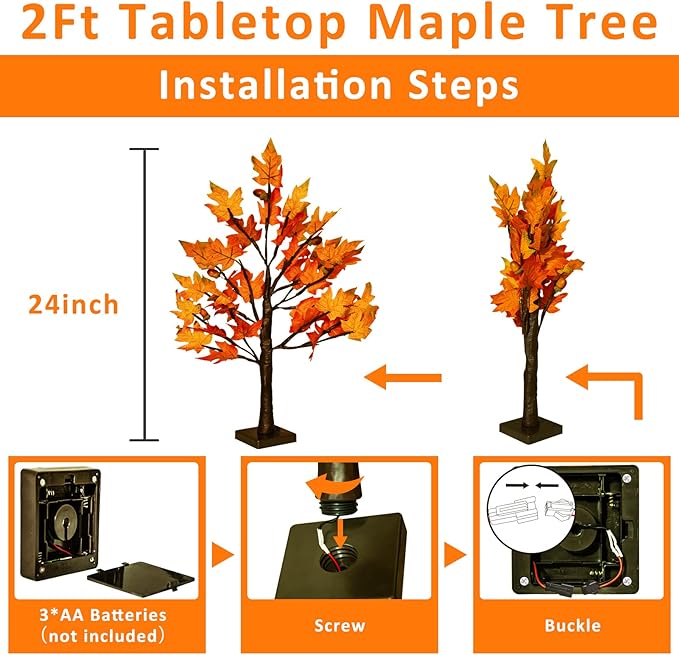 2Ft Tabletop Maple Tree

Installation Steps

24inch

3*AA Batteries
(not included)

Screw

Buckle