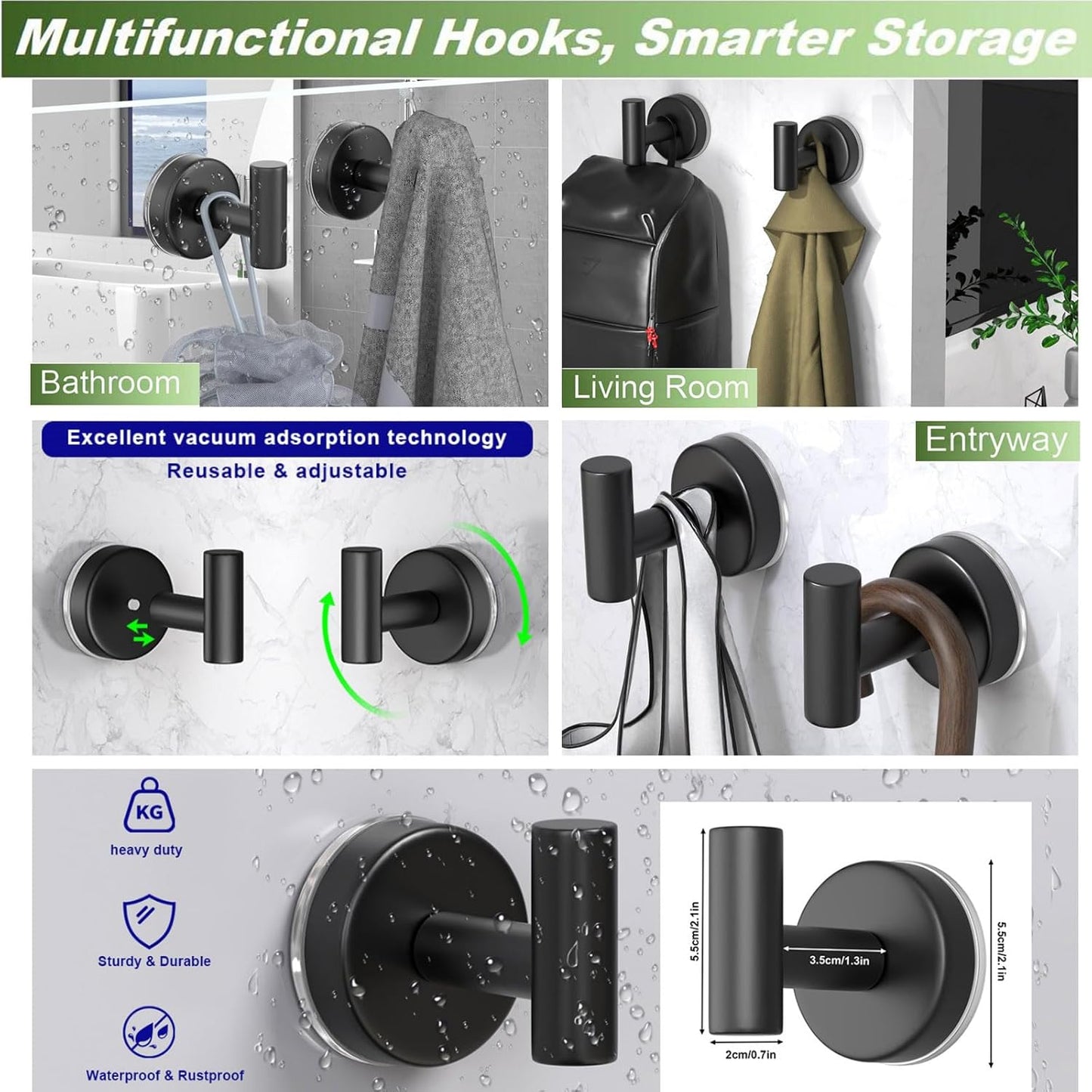 Multifunctional Hooks, Smarter Storage

Bathroom

Living Room

Excellent vacuum adsorption technology

Reusable & adjustable

Entryway

KG

heavy duty

Sturdy & Durable

Waterproof & Rustproof

5.5cm/2.1in

3.5cm/1.3in

5.5cm/2.1in

2cm/0.7in