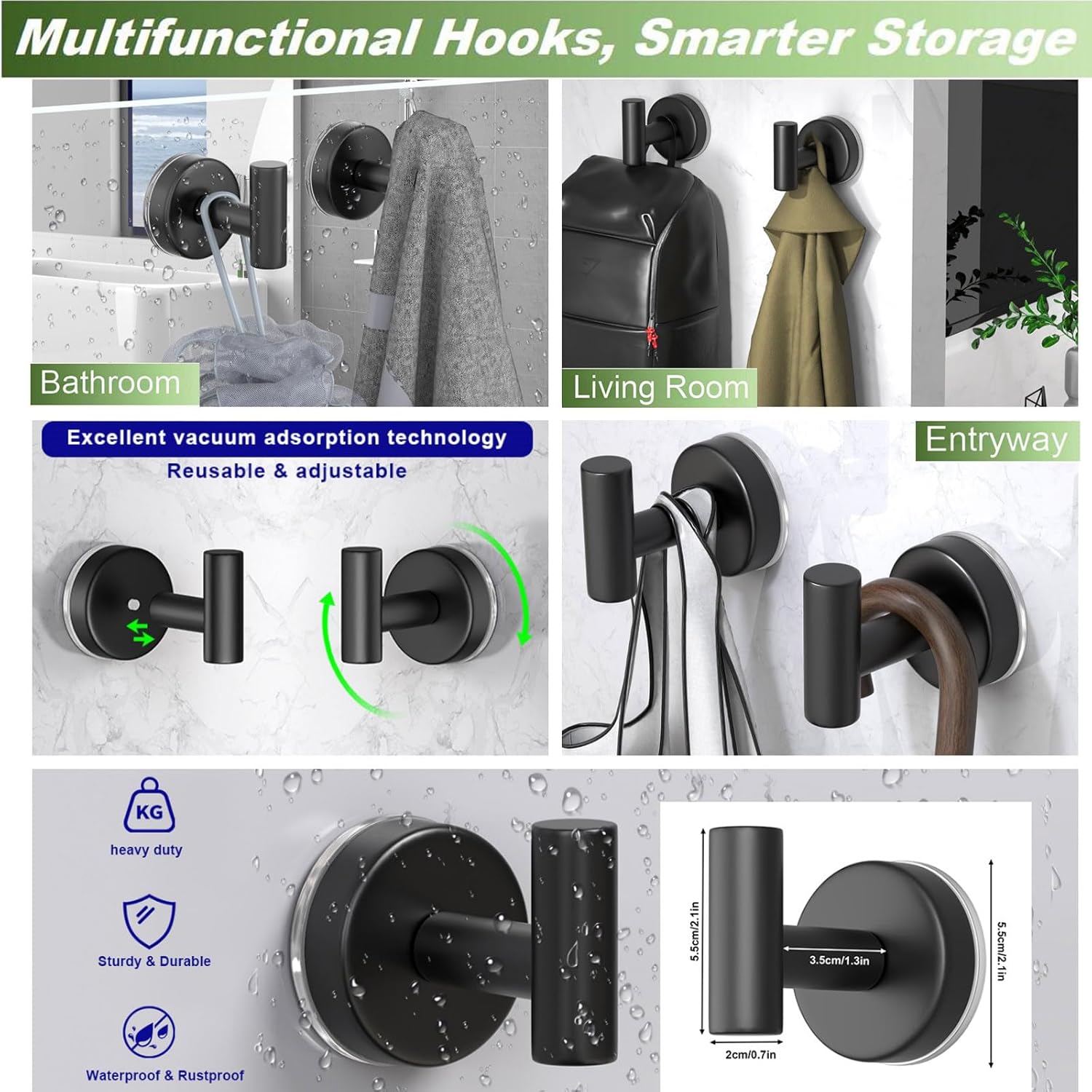 Multifunctional Hooks, Smarter Storage

Bathroom

Living Room

Excellent vacuum adsorption technology

Reusable & adjustable

Entryway

KG

heavy duty

Sturdy & Durable

Waterproof & Rustproof

5.5cm/2.1in

3.5cm/1.3in

5.5cm/2.1in

2cm/0.7in