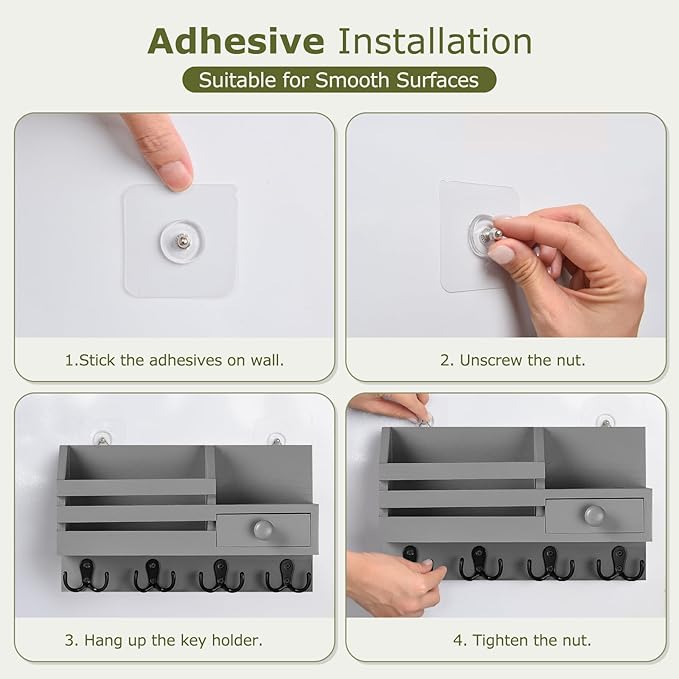 Adhesive Installation

Suitable for Smooth Surfaces

1.Stick the adhesives on wall.

2. Unscrew the nut.

3. Hang up the key holder.

4. Tighten the nut.