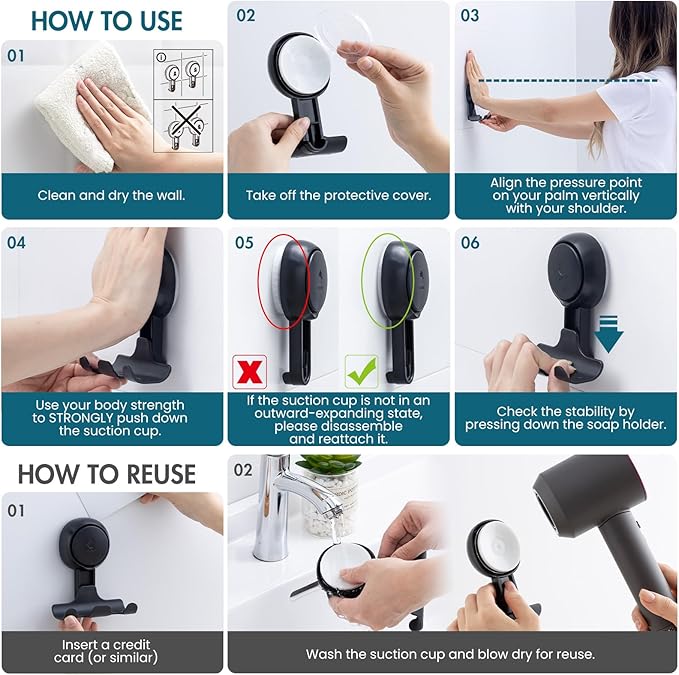 HOW TO USE

01

Clean and dry the wall.

02

Take off the protective cover.

03

Align the pressure point on your palm vertically with your shoulder.

04

Use your body strength to STRONGLY push down the suction cup.

05

If the suction cup is not in an outward-expanding state, please disassemble and reattach it.

06

Check the stability by pressing down the soap holder.

HOW TO REUSE

01

Insert a credit card (or similar)

02

Wash the suction cup and blow dry for reuse.