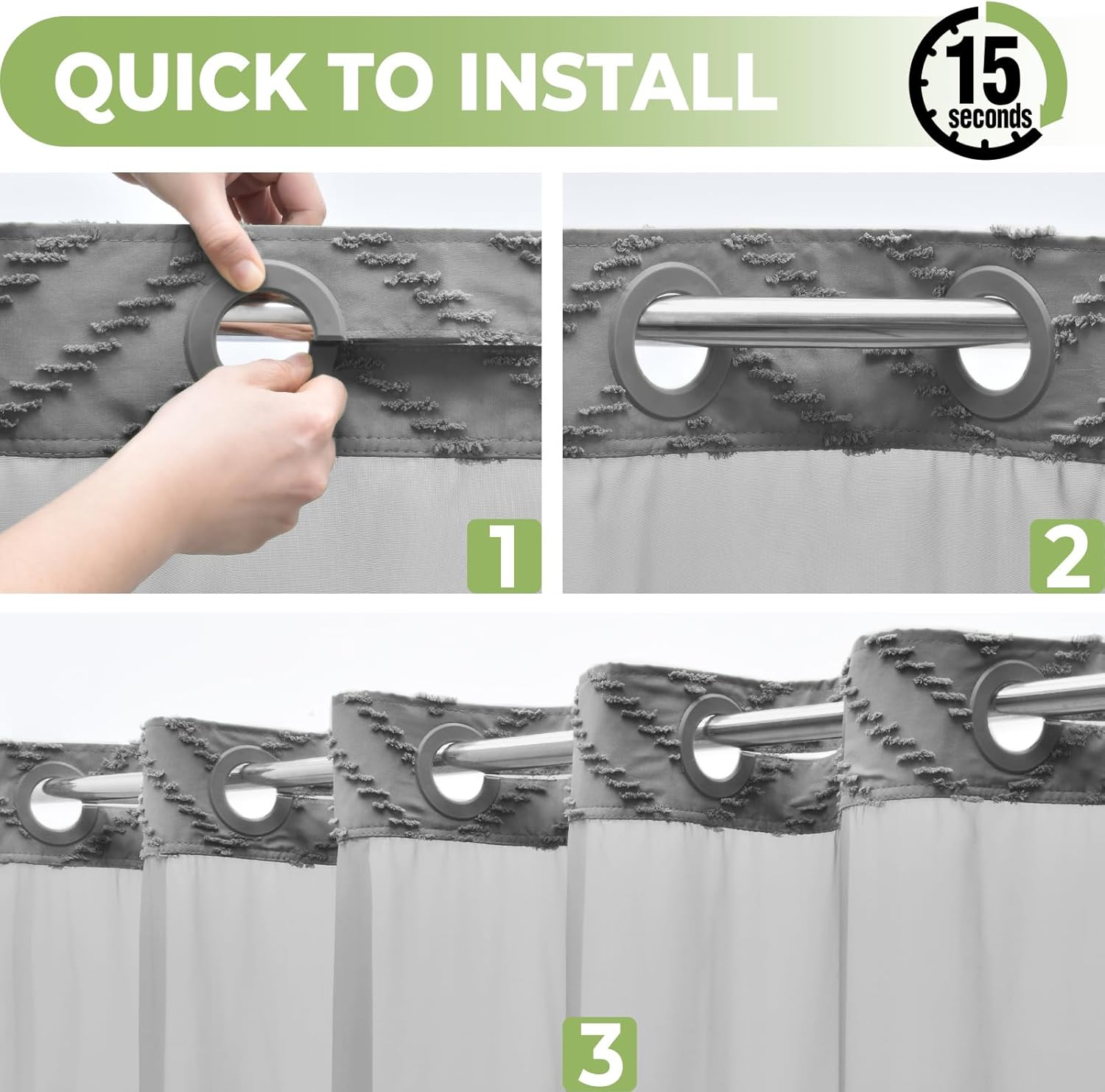 QUICK TO INSTALL

15 seconds

1

2

3