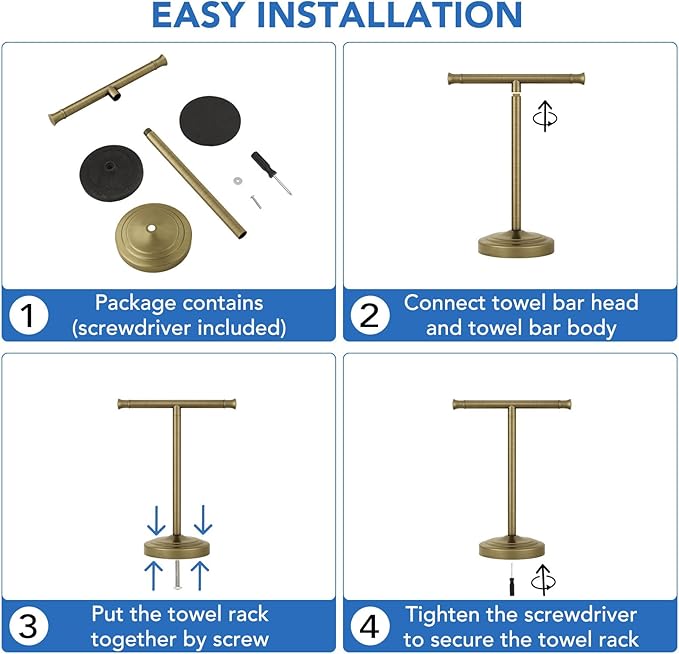 EASY INSTALLATION

1 Package contains (screwdriver included)

2 Connect towel bar head and towel bar body

3 Put the towel rack together by screw

4 Tighten the screwdriver to secure the towel rack