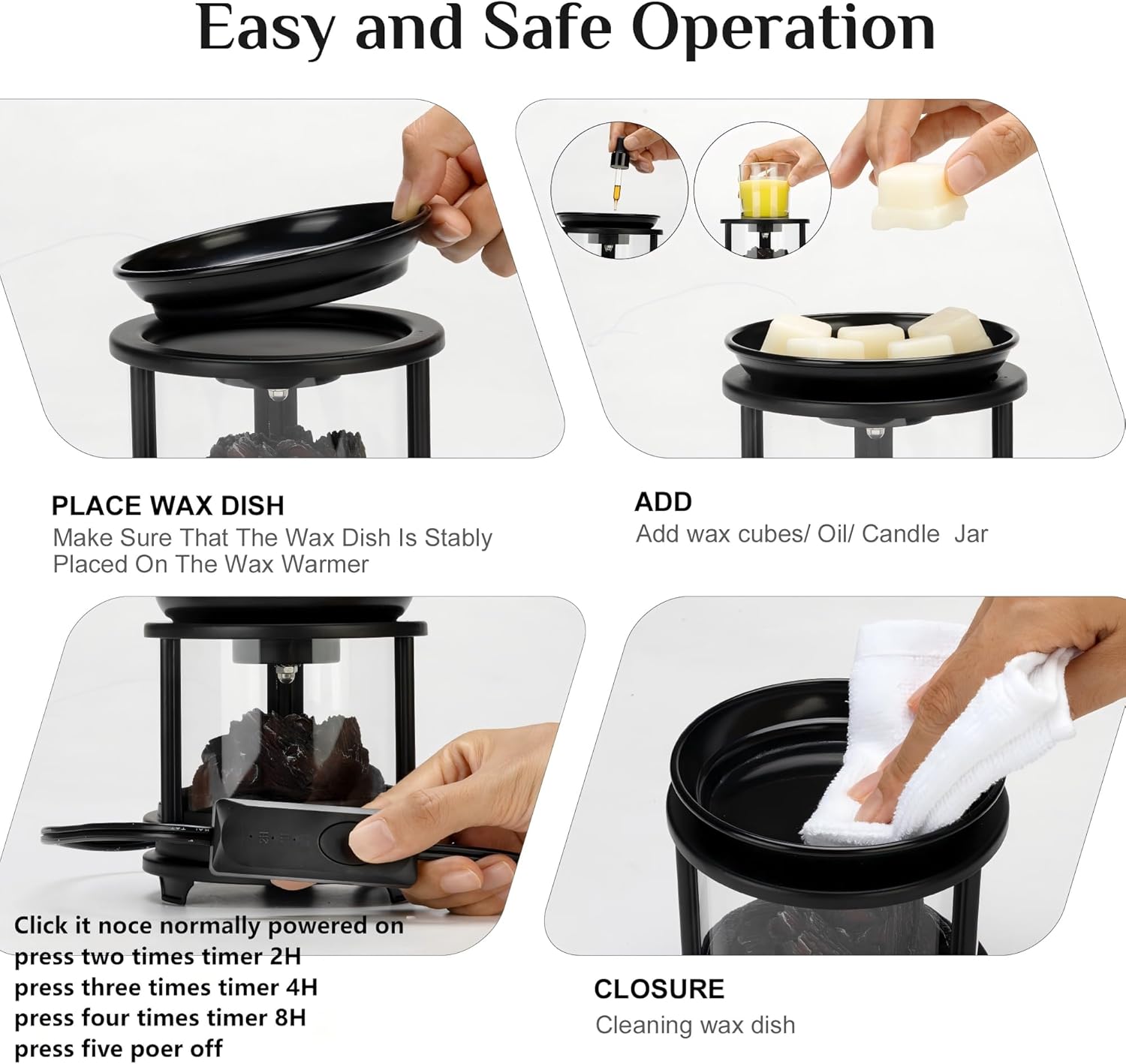 Easy and Safe Operation

PLACE WAX DISH
Make Sure That The Wax Dish Is Stably Placed On The Wax Warmer

ADD
Add wax cubes/ Oil/ Candle  Jar

Click it noce normally powered on
press two times timer 2H
press three times timer 4H
press four times timer 8H
press five poer off

CLOSURE
Cleaning wax dish