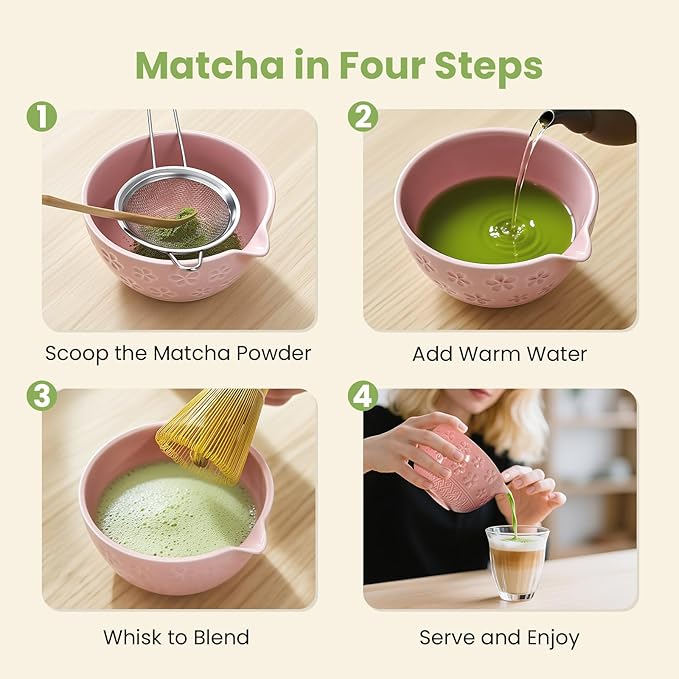 Matcha in Four Steps

1

Scoop the Matcha Powder

2

Add Warm Water

3

Whisk to Blend

4

Serve and Enjoy