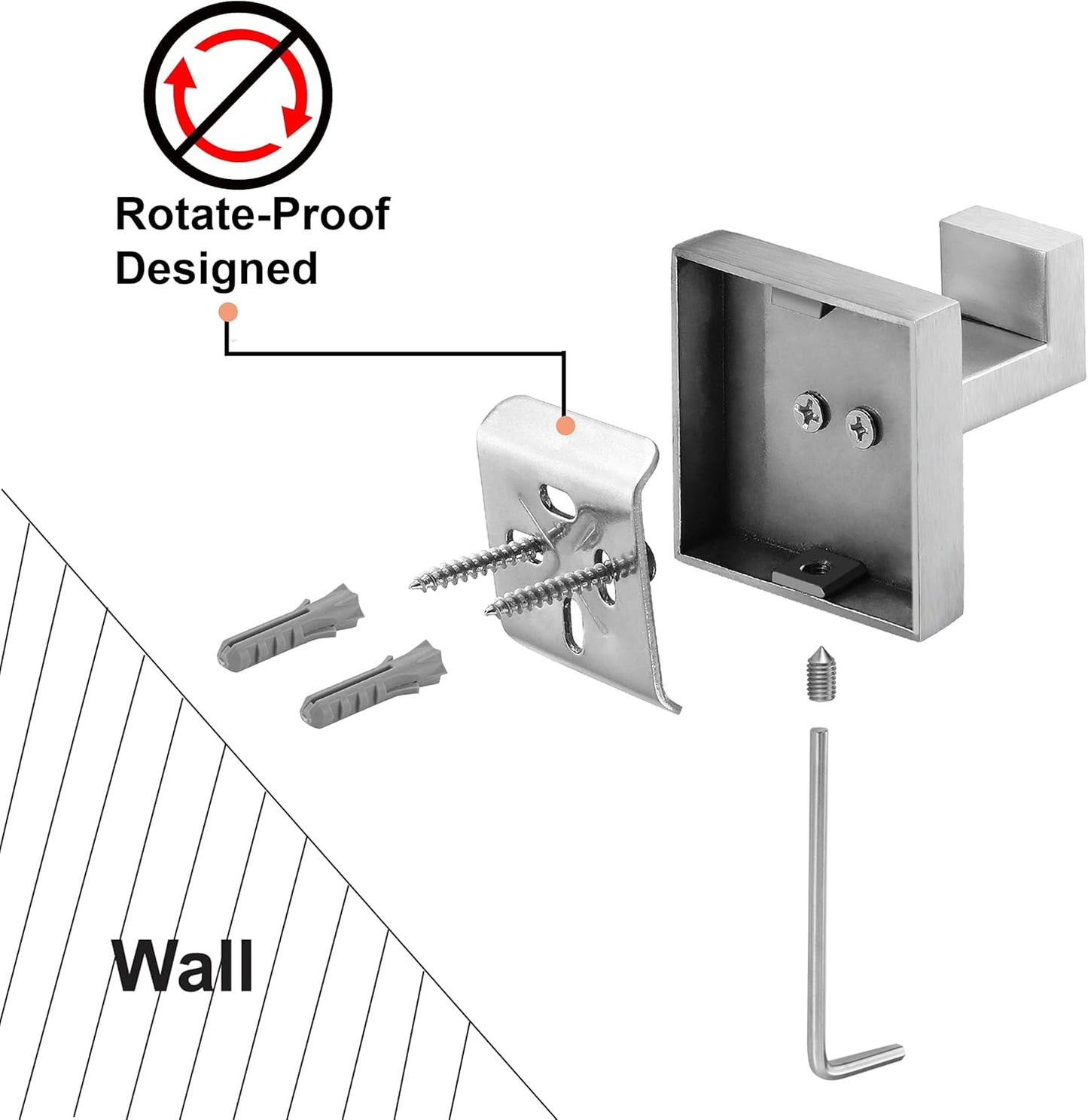 Rotate-Proof
Designed

Wall