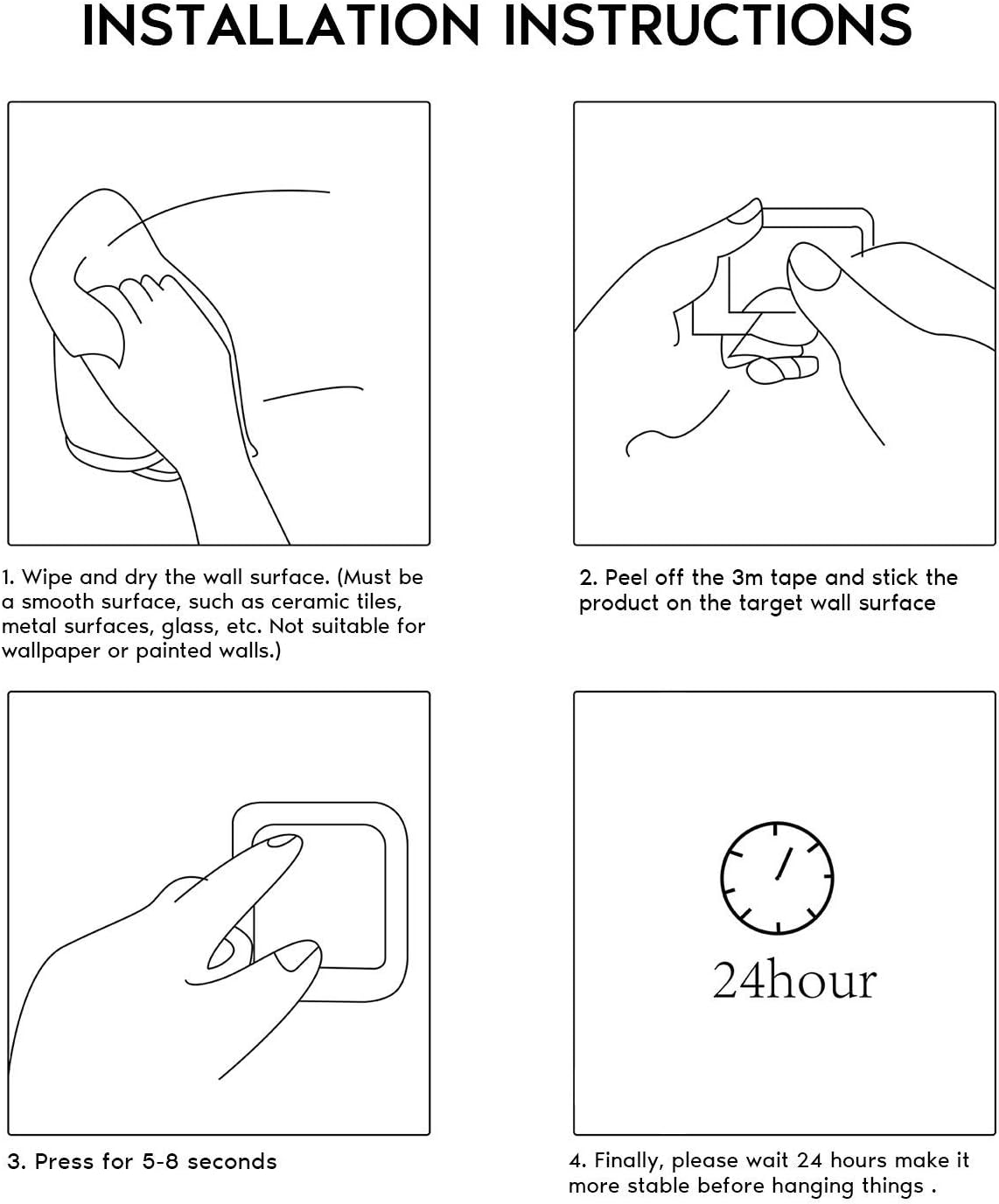 INSTALLATION INSTRUCTIONS

1. Wipe and dry the wall surface. (Must be a smooth surface, such as ceramic tiles, metal surfaces, glass, etc. Not suitable for wallpaper or painted walls.)

2. Peel off the 3m tape and stick the product on the target wall surface

3. Press for 5-8 seconds

24hour

4. Finally, please wait 24 hours make it more stable before hanging things .