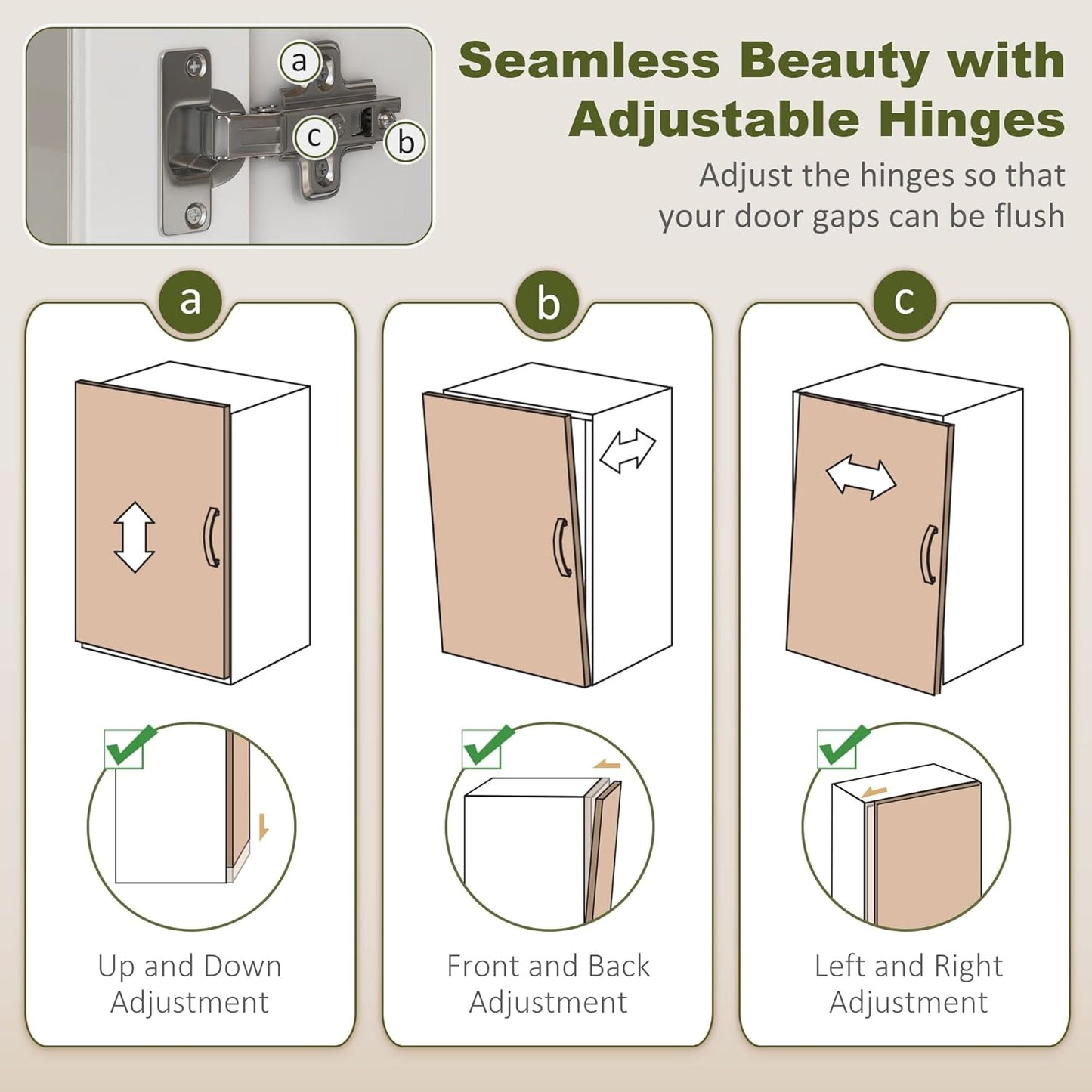 a
c
b

Seamless Beauty with Adjustable Hinges

Adjust the hinges so that your door gaps can be flush

a

Up and Down Adjustment

b

Front and Back Adjustment

c

Left and Right Adjustment