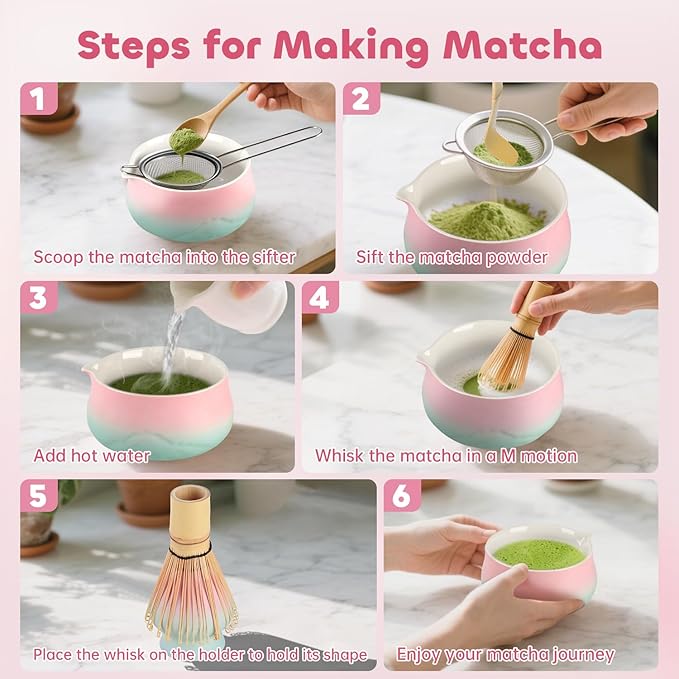 Steps for Making Matcha

1
Scoop the matcha into the sifter

2
Sift the matcha powder

3
Add hot water

4
Whisk the matcha in a M motion

5
Place the whisk on the holder to hold its shape

6
Enjoy your matcha journey