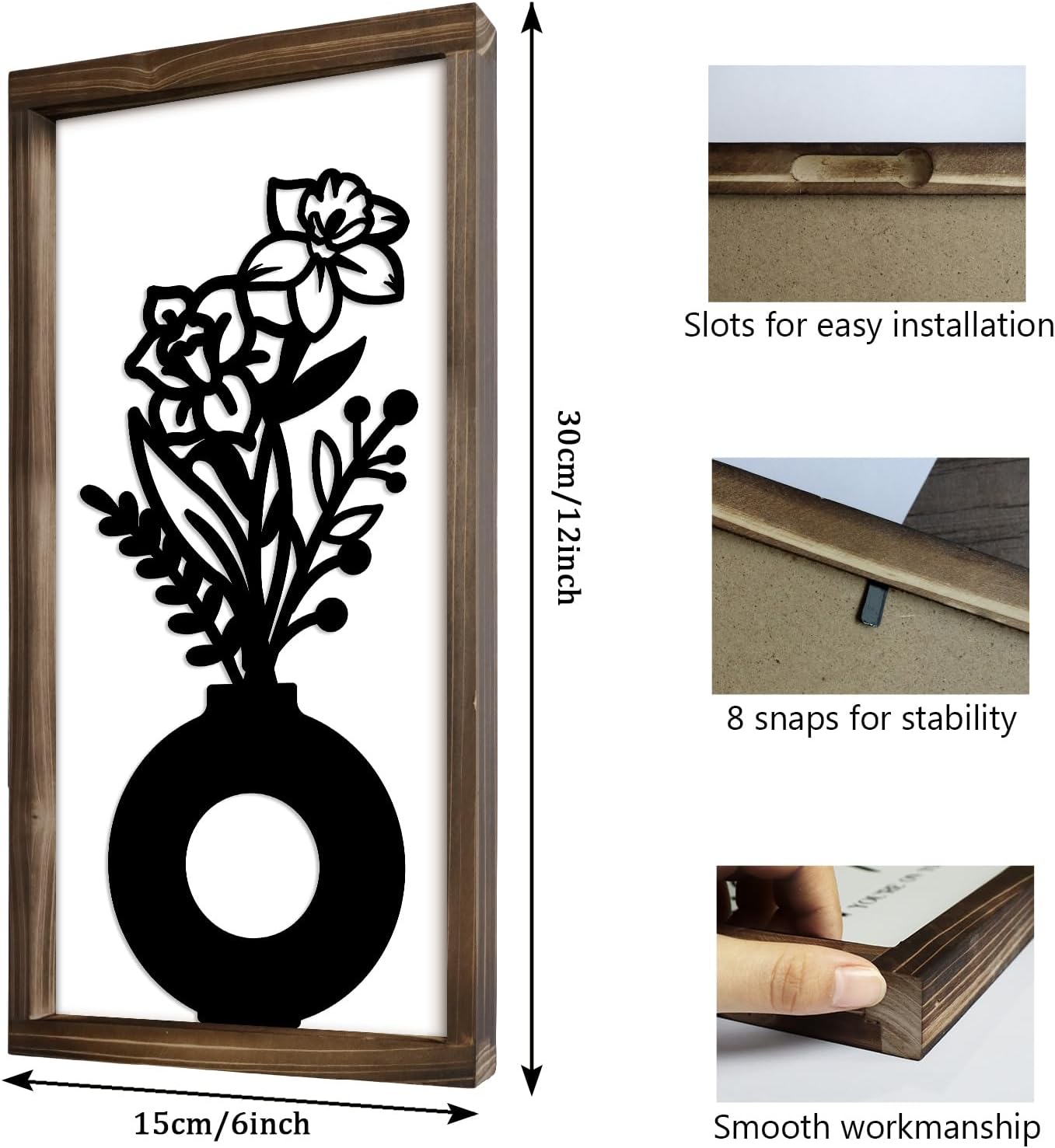 30cm/12inch

15cm/6inch

Slots for easy installation

8 snaps for stability

Smooth workmanship