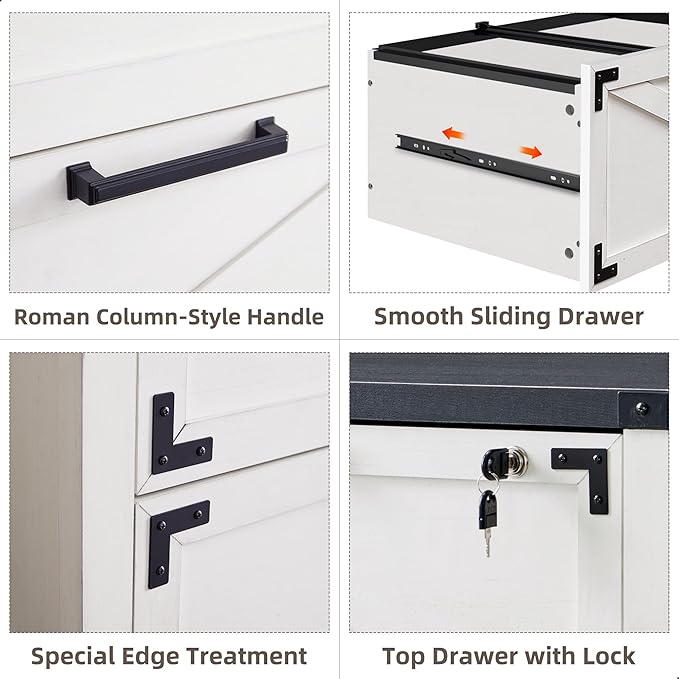 Roman Column-Style Handle

Smooth Sliding Drawer

Special Edge Treatment

Top Drawer with Lock