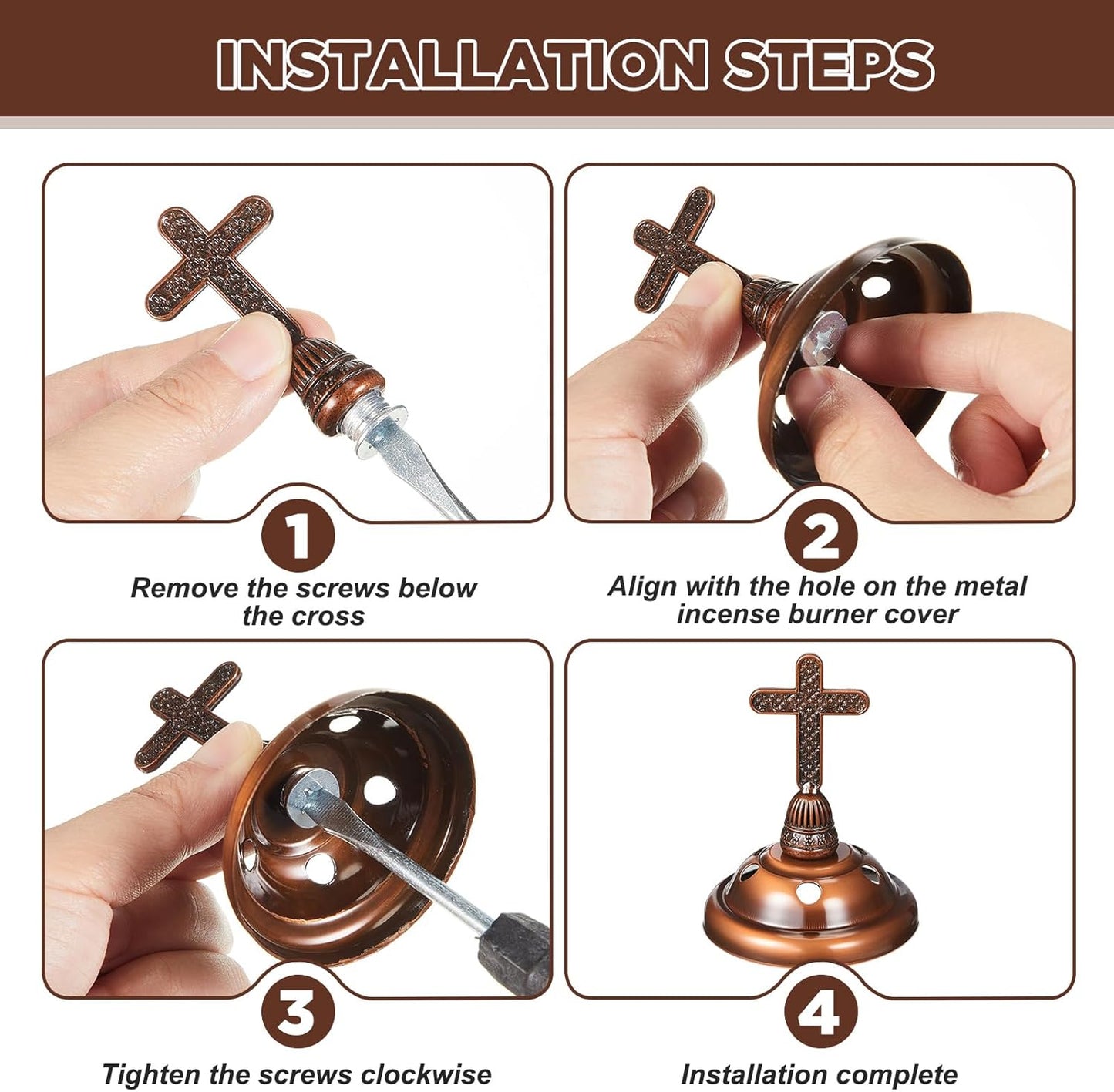 INSTALLATION STEPS

1
Remove the screws below the cross

2
Align with the hole on the metal incense burner cover

3
Tighten the screws clockwise

4
Installation complete