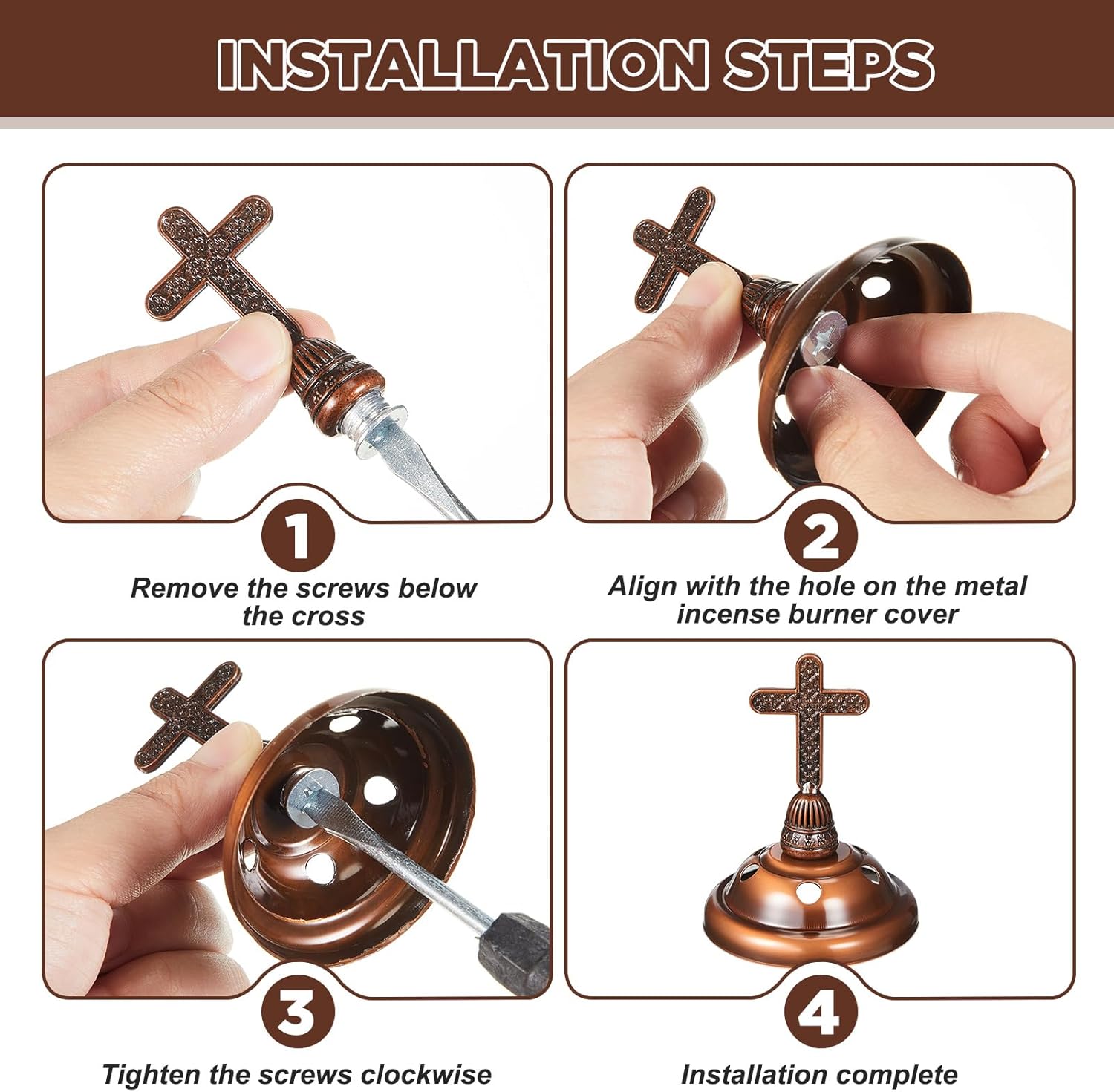 INSTALLATION STEPS

1
Remove the screws below the cross

2
Align with the hole on the metal incense burner cover

3
Tighten the screws clockwise

4
Installation complete