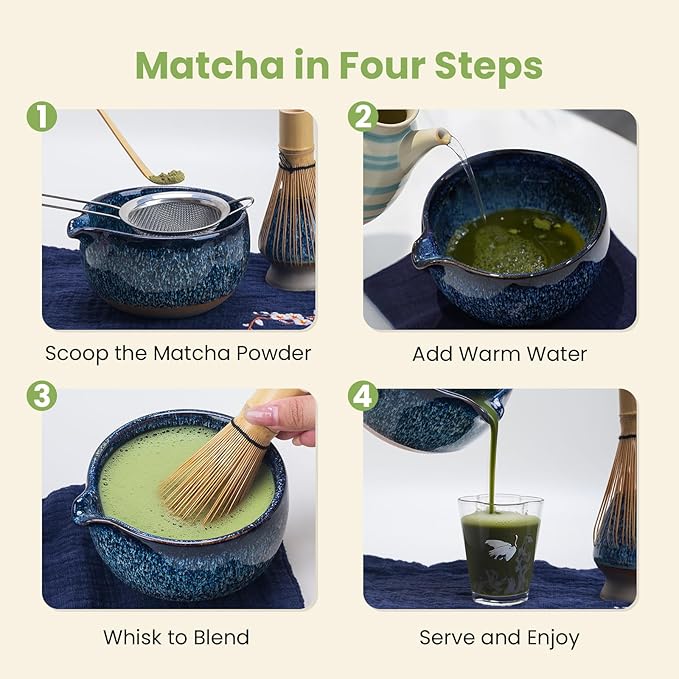 Matcha in Four Steps

1

Scoop the Matcha Powder

2

Add Warm Water

3

Whisk to Blend

4

Serve and Enjoy