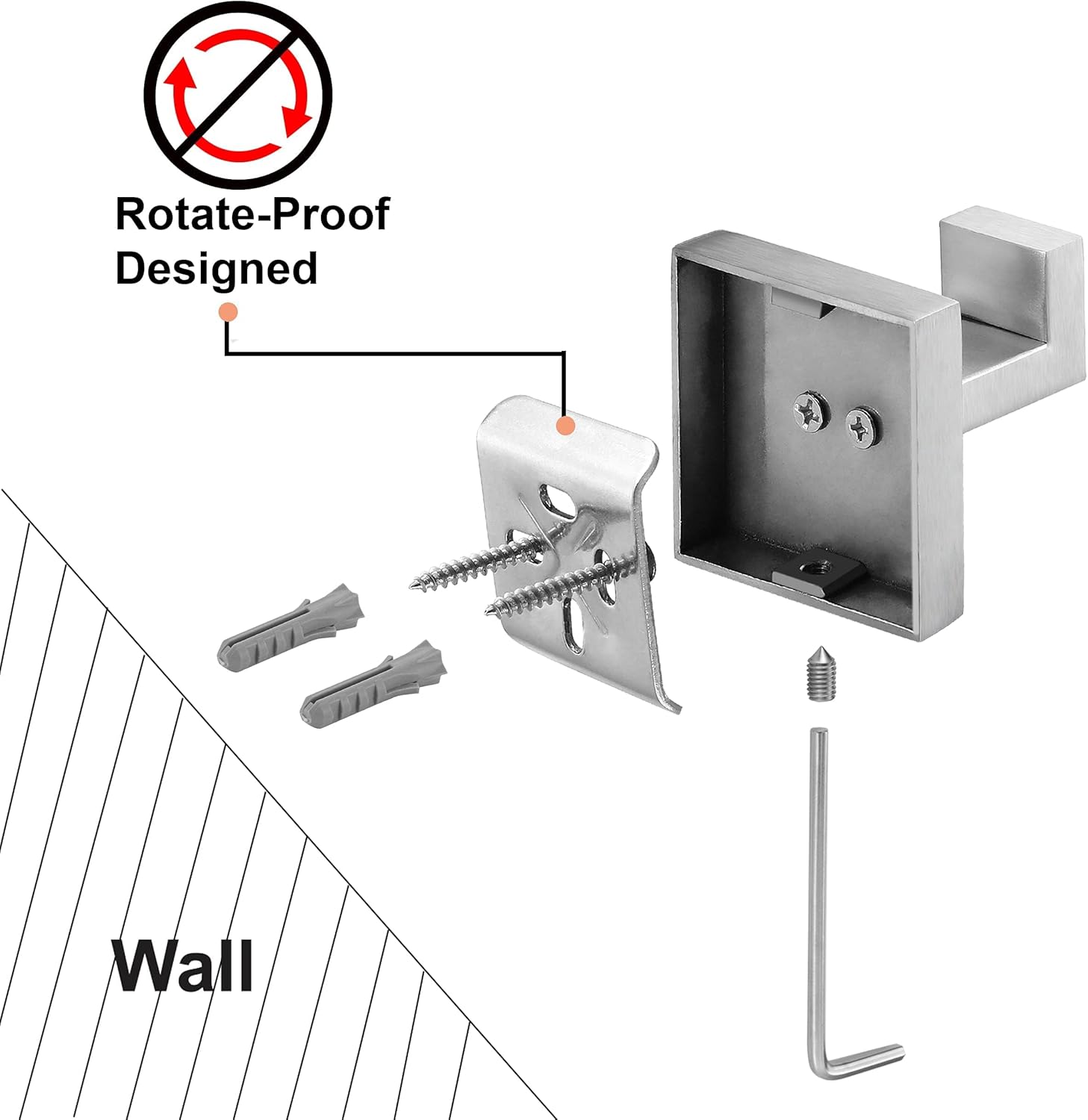 Rotate-Proof
Designed

Wall