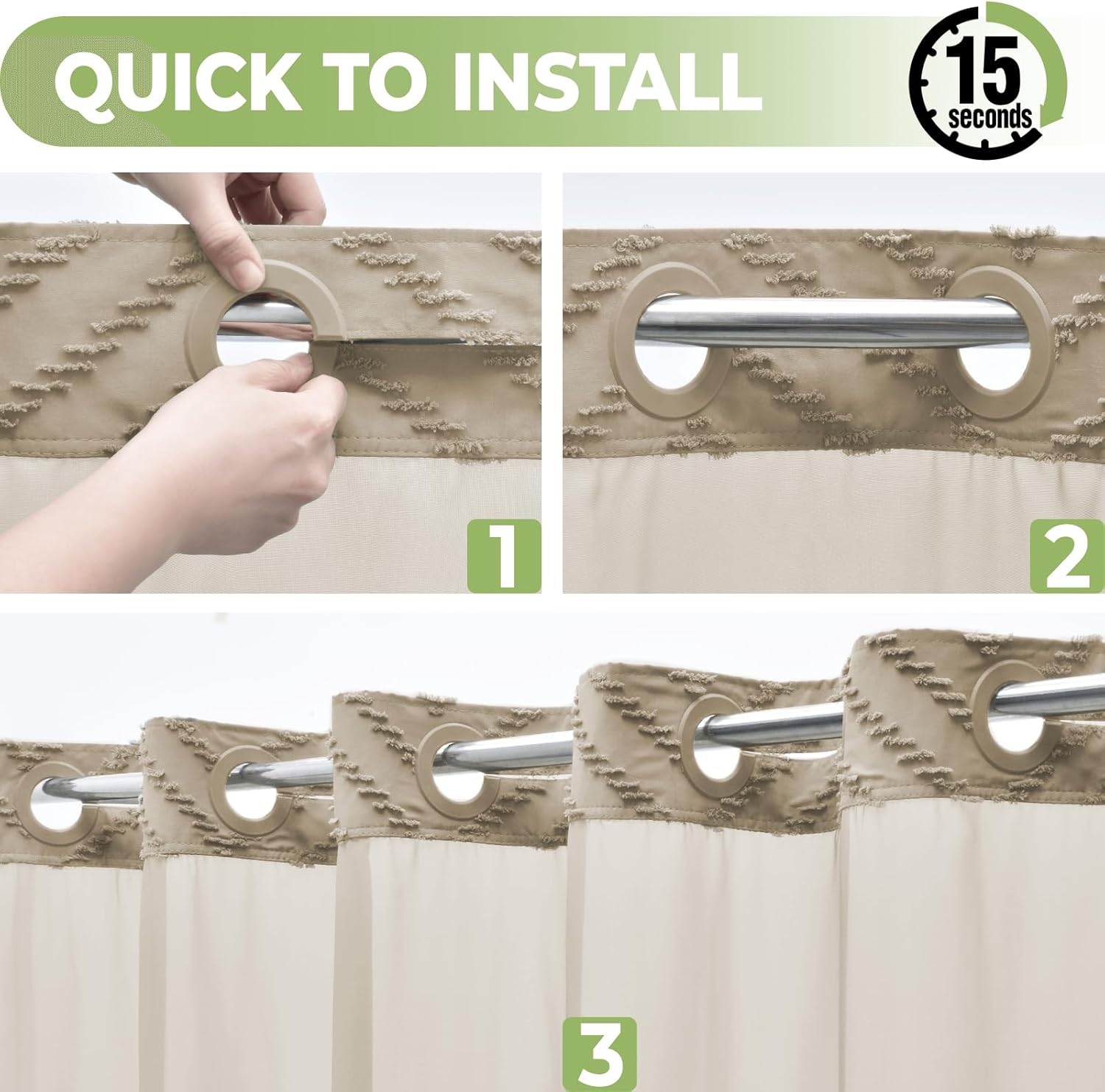 QUICK TO INSTALL

15 seconds

1

2

3