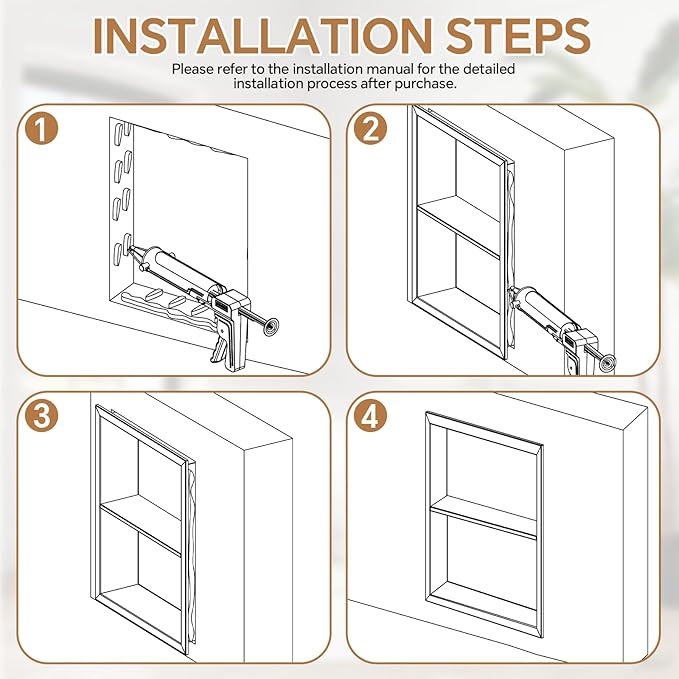 INSTALLATION STEPS

Please refer to the installation manual for the detailed installation process after purchase.

1

2

3

4