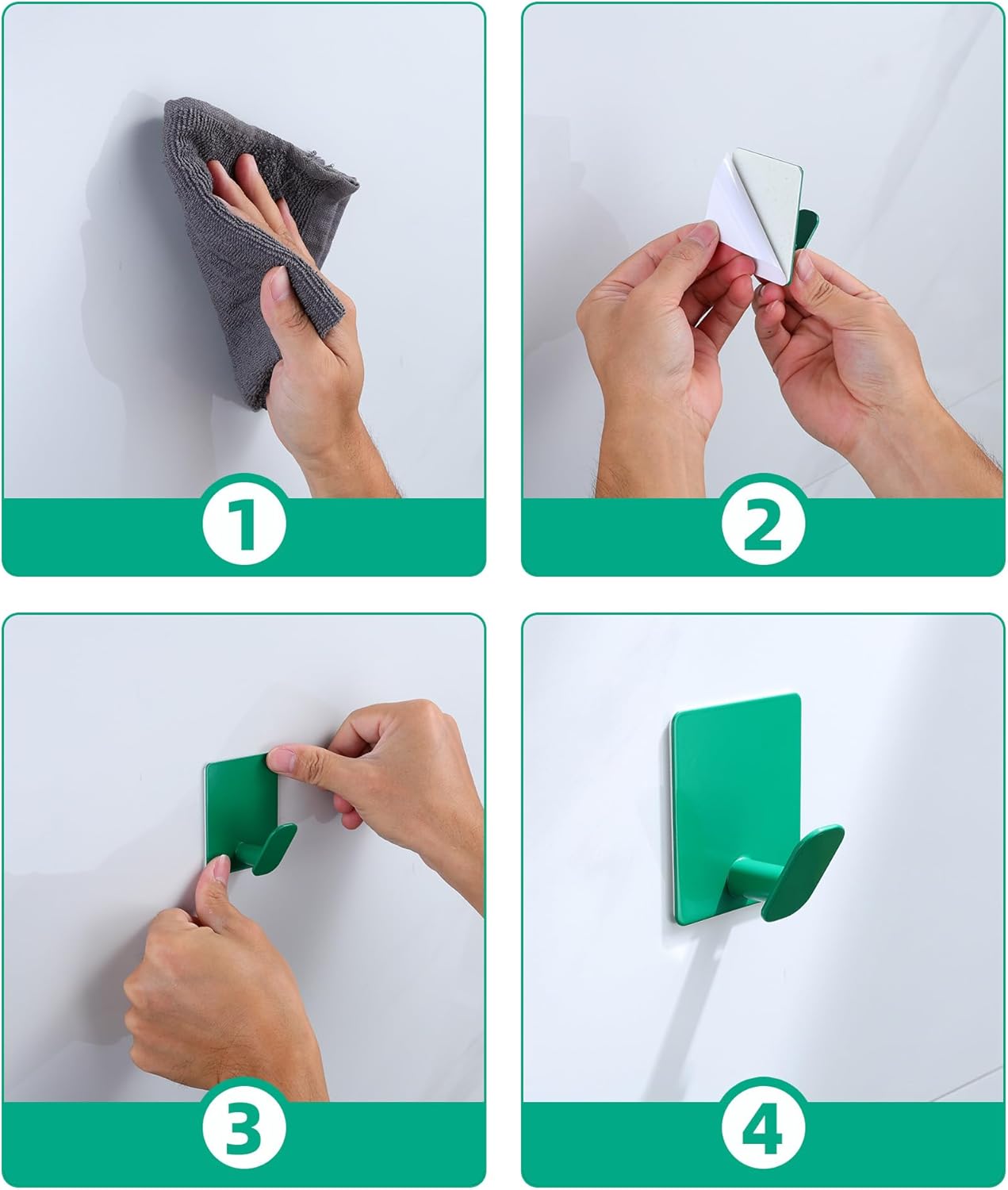 1

2

3

4