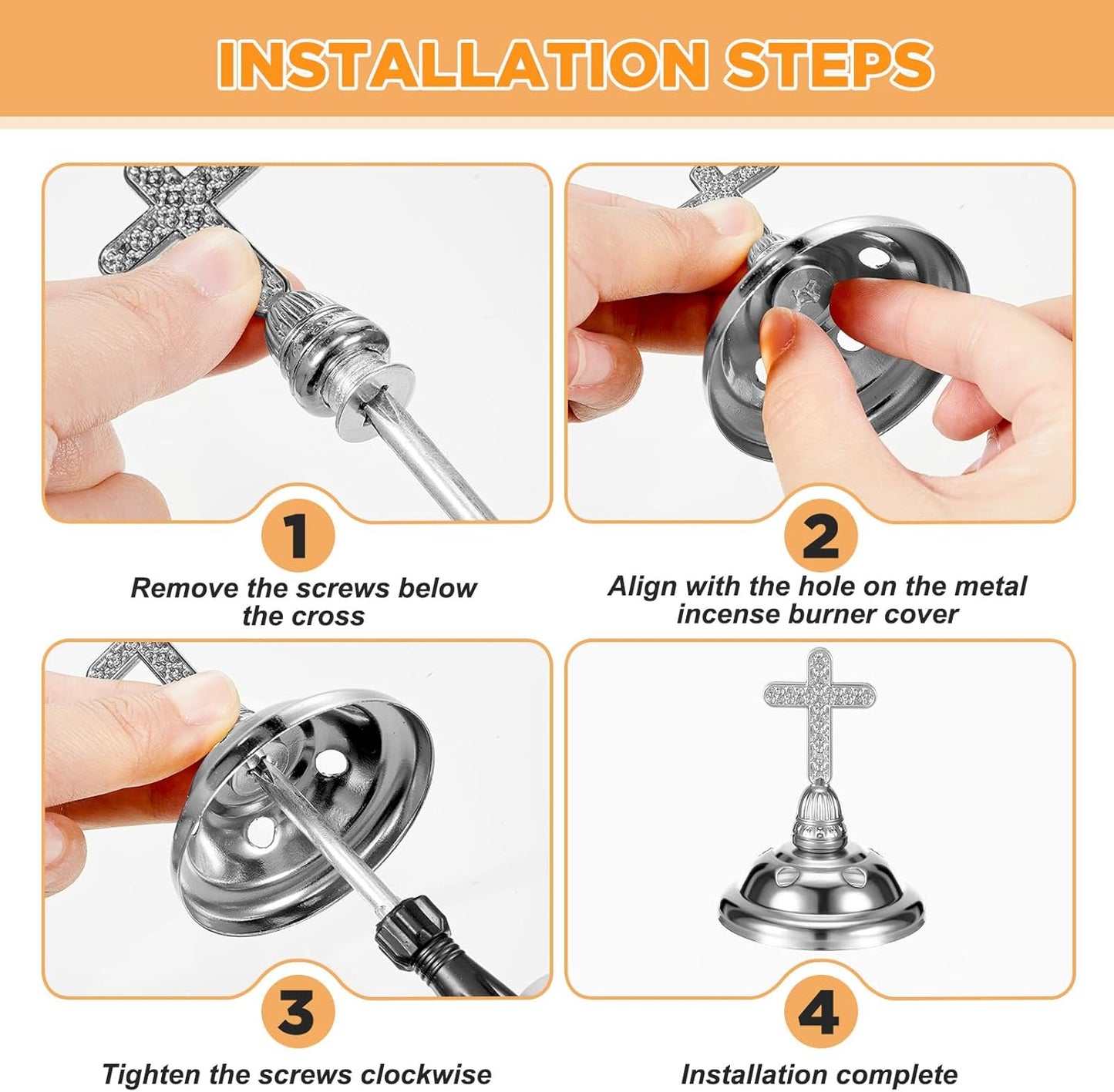 INSTALLATION STEPS

1

Remove the screws below the cross

2

Align with the hole on the metal incense burner cover

3

Tighten the screws clockwise

4

Installation complete