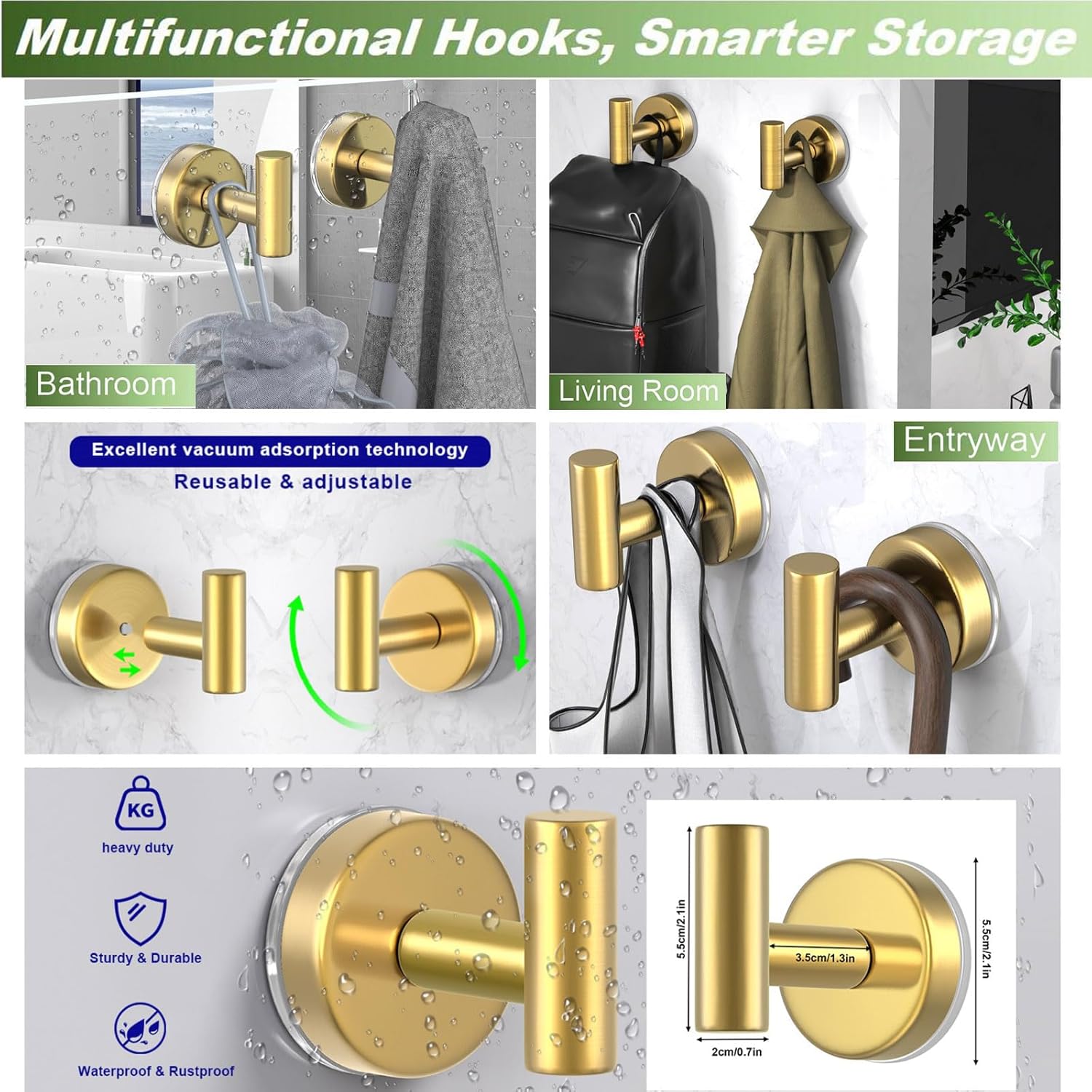 Multifunctional Hooks, Smarter Storage

Bathroom

Living Room

Excellent vacuum adsorption technology

Reusable & adjustable

Entryway

KG

heavy duty

Sturdy & Durable

Waterproof & Rustproof

5.5cm/2.1in

3.5cm/1.3in

5.5cm/2.1in

2cm/0.7in