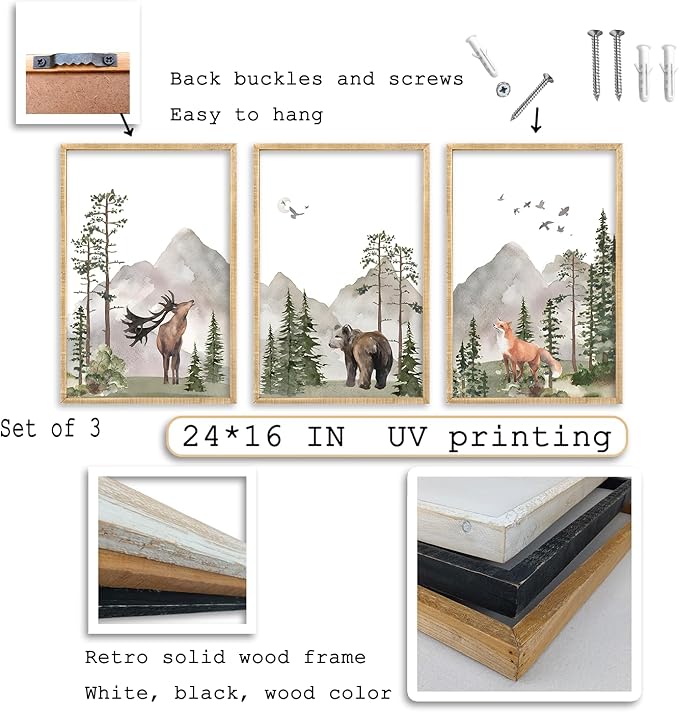 Back buckles and screws
Easy to hang

Set of 3

24*16 IN UV printing

Retro solid wood frame
White, black, wood color