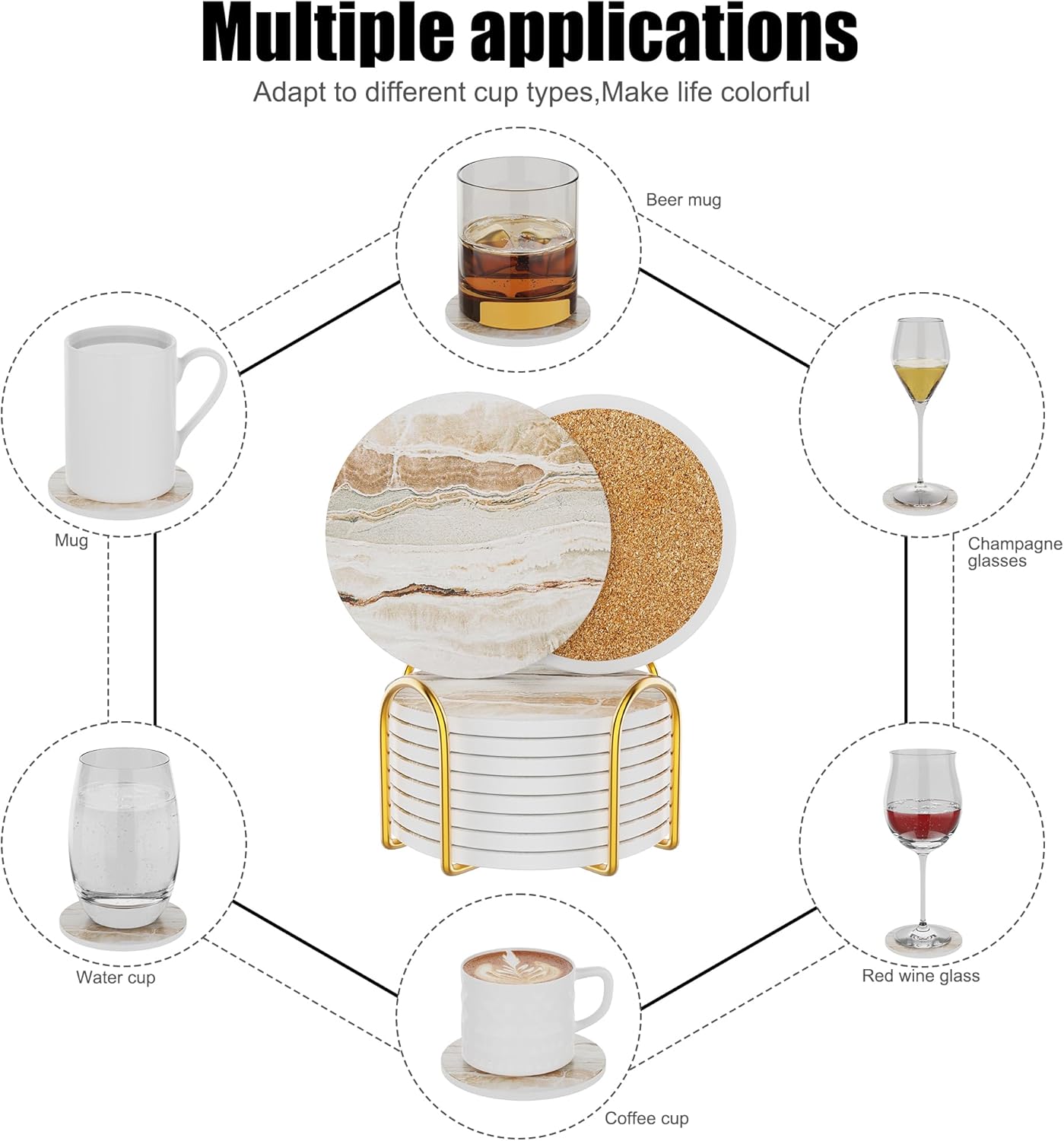 Multiple applications

Adapt to different cup types,Make life colorful

Beer mug

Mug

Champagne glasses

Water cup

Red wine glass

Coffee cup