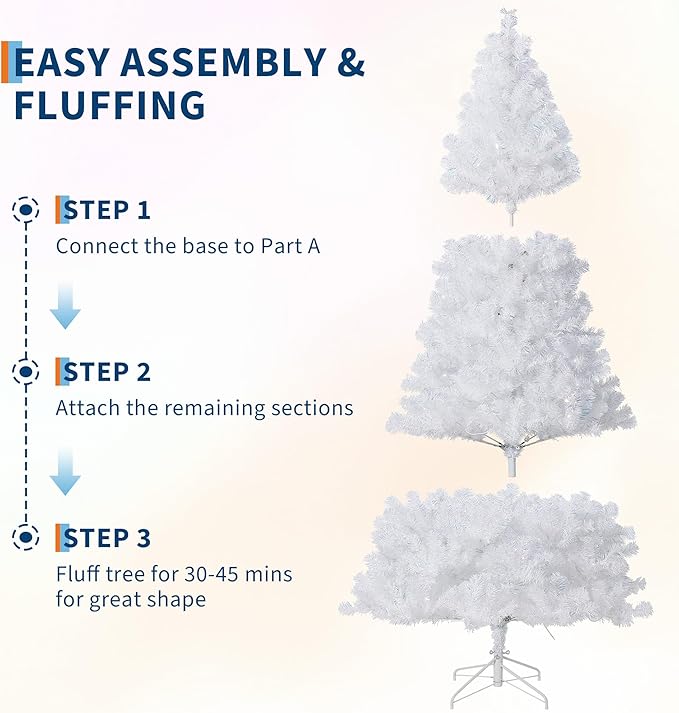 EASY ASSEMBLY & FLUFFING

STEP 1
Connect the base to Part A

STEP 2
Attach the remaining sections

STEP 3
Fluff tree for 30-45 mins for great shape