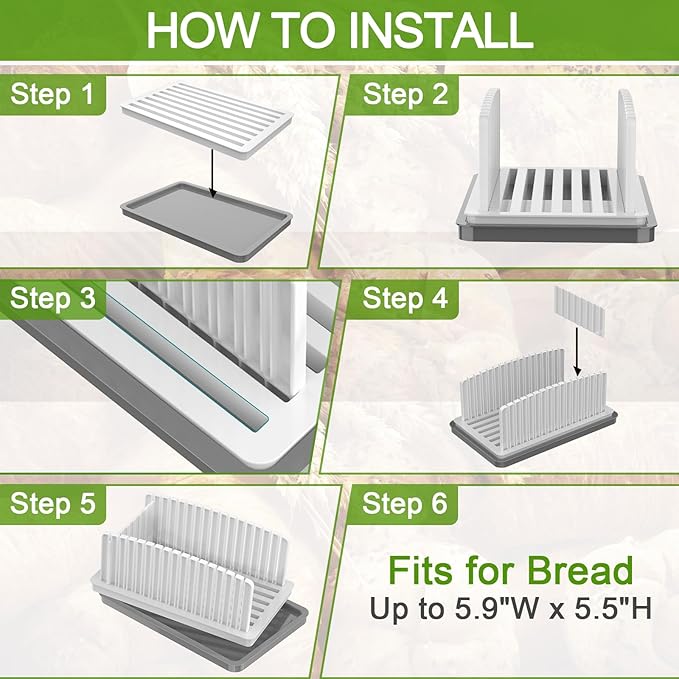 HOW TO INSTALL

Step 1

Step 2

Step 3

Step 4

Step 5

Step 6

Fits for Bread
Up to 5.9"W x 5.5"H