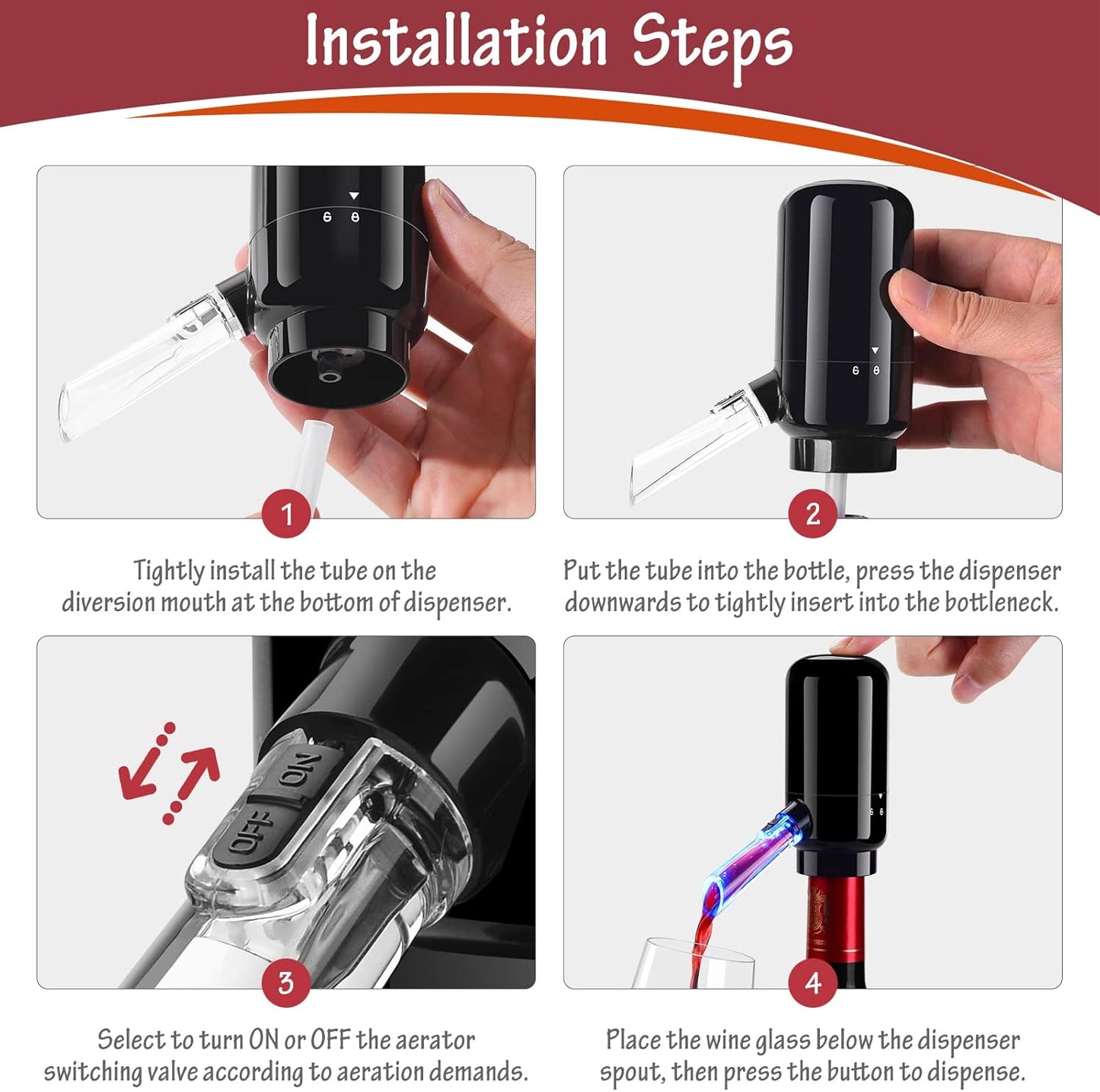 Installation Steps

1

Tightly install the tube on the diversion mouth at the bottom of dispenser.

2

Put the tube into the bottle, press the dispenser downwards to tightly insert into the bottleneck.

ON

OFF

3

Select to turn ON or OFF the aerator switching valve according to aeration demands.

4

Place the wine glass below the dispenser spout, then press the button to dispense.