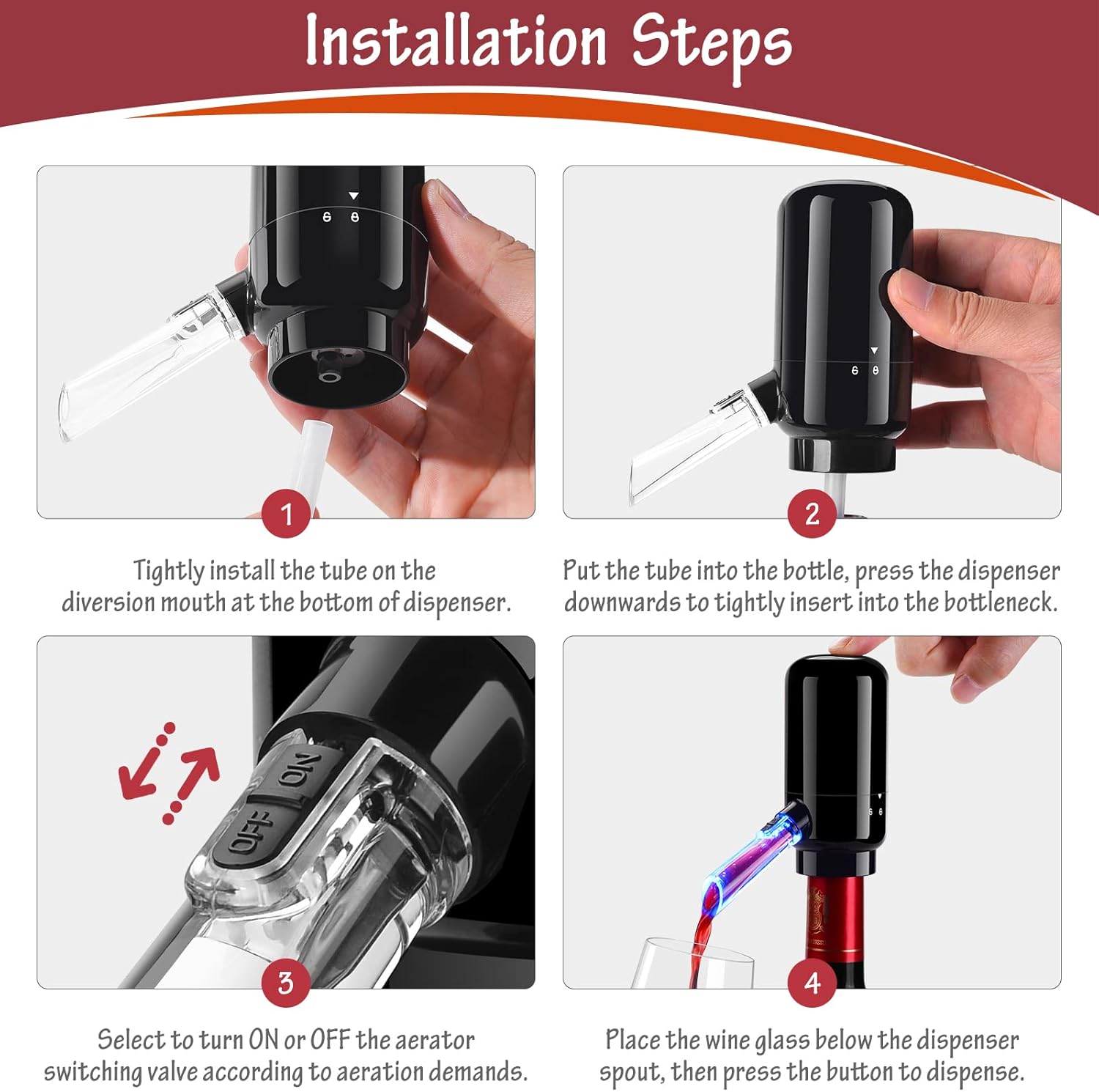 Installation Steps

1

Tightly install the tube on the diversion mouth at the bottom of dispenser.

2

Put the tube into the bottle, press the dispenser downwards to tightly insert into the bottleneck.

ON

OFF

3

Select to turn ON or OFF the aerator switching valve according to aeration demands.

4

Place the wine glass below the dispenser spout, then press the button to dispense.