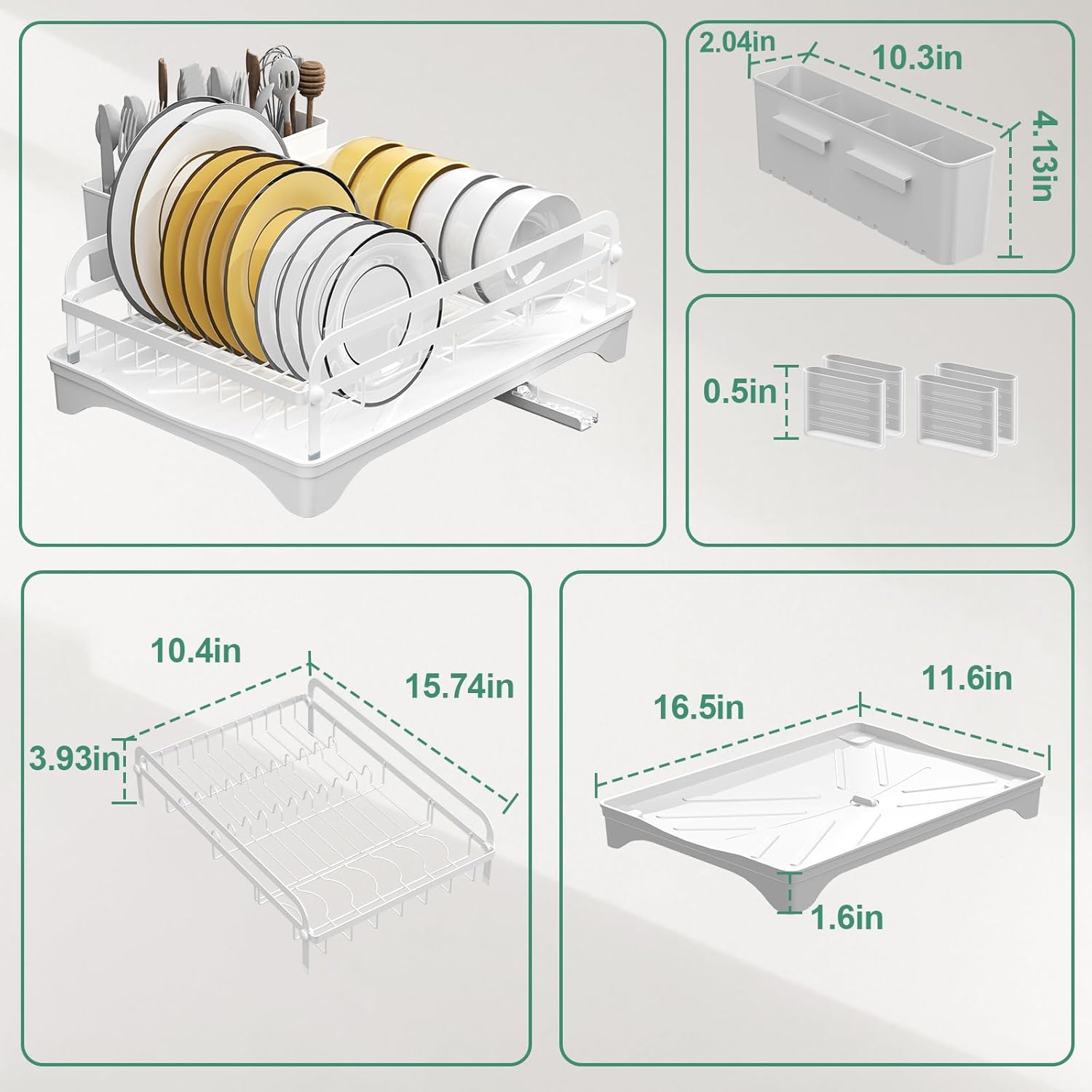 2.04in
10.3in
4.13in

0.5in

10.4in
15.74in
3.93in

16.5in
11.6in
1.6in