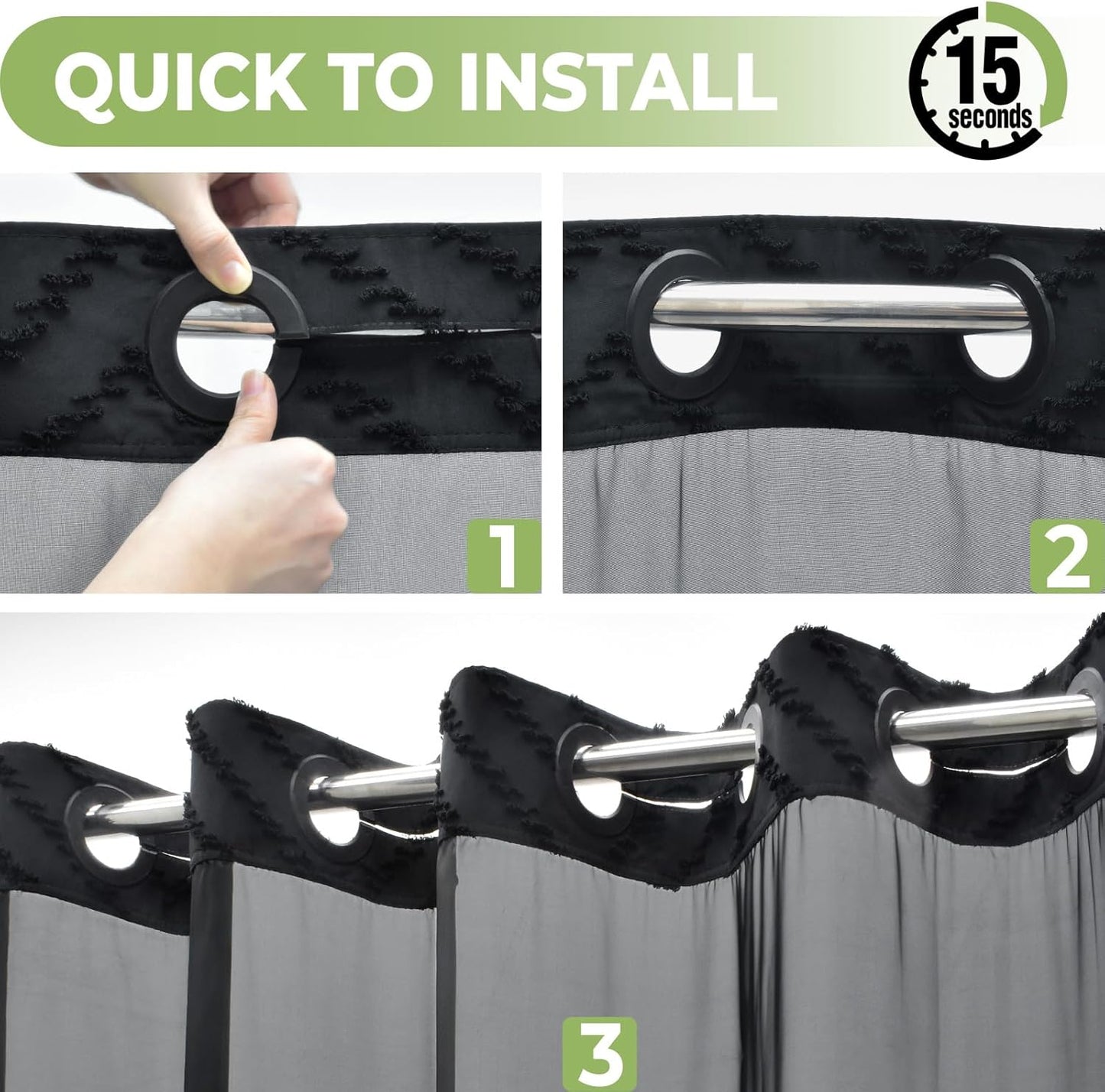 QUICK TO INSTALL

15 seconds

1

2

3