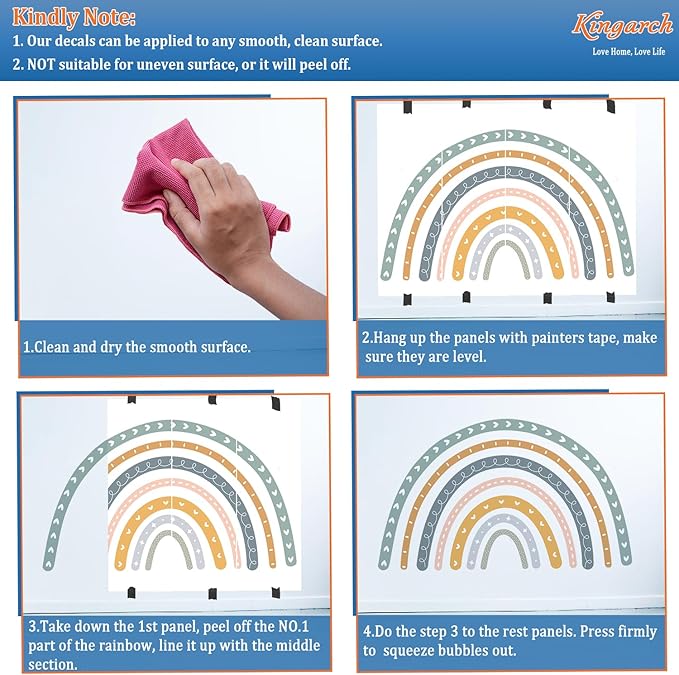 Kindly Note:
1. Our decals can be applied to any smooth, clean surface.
2. NOT suitable for uneven surface, or it will peel off.

Kingarch
Love Home, Love Life

1.Clean and dry the smooth surface.

2.Hang up the panels with painters tape, make sure they are level.

3.Take down the 1st panel, peel off the NO.1 part of the rainbow, line it up with the middle section.

4.Do the step 3 to the rest panels. Press firmly to squeeze bubbles out.