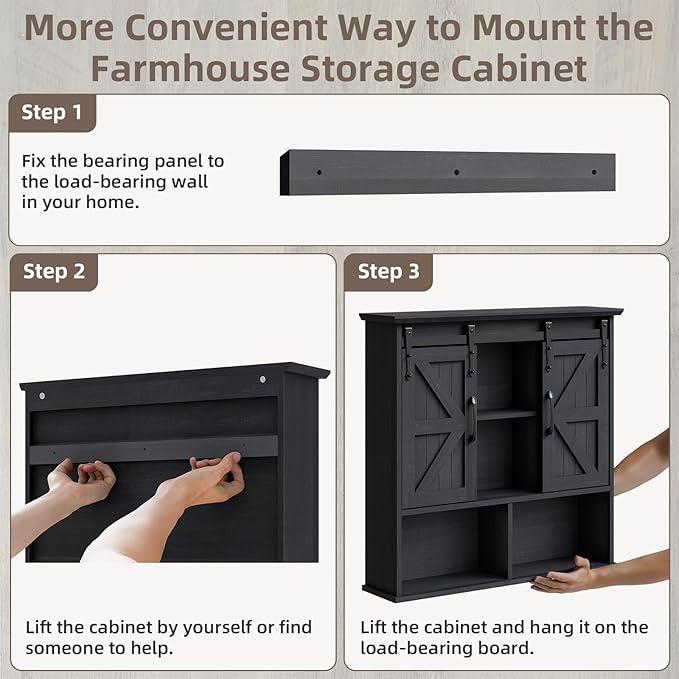 More Convenient Way to Mount the Farmhouse Storage Cabinet

Step 1

Fix the bearing panel to the load-bearing wall in your home.

Step 2

Lift the cabinet by yourself or find someone to help.

Step 3

Lift the cabinet and hang it on the load-bearing board.