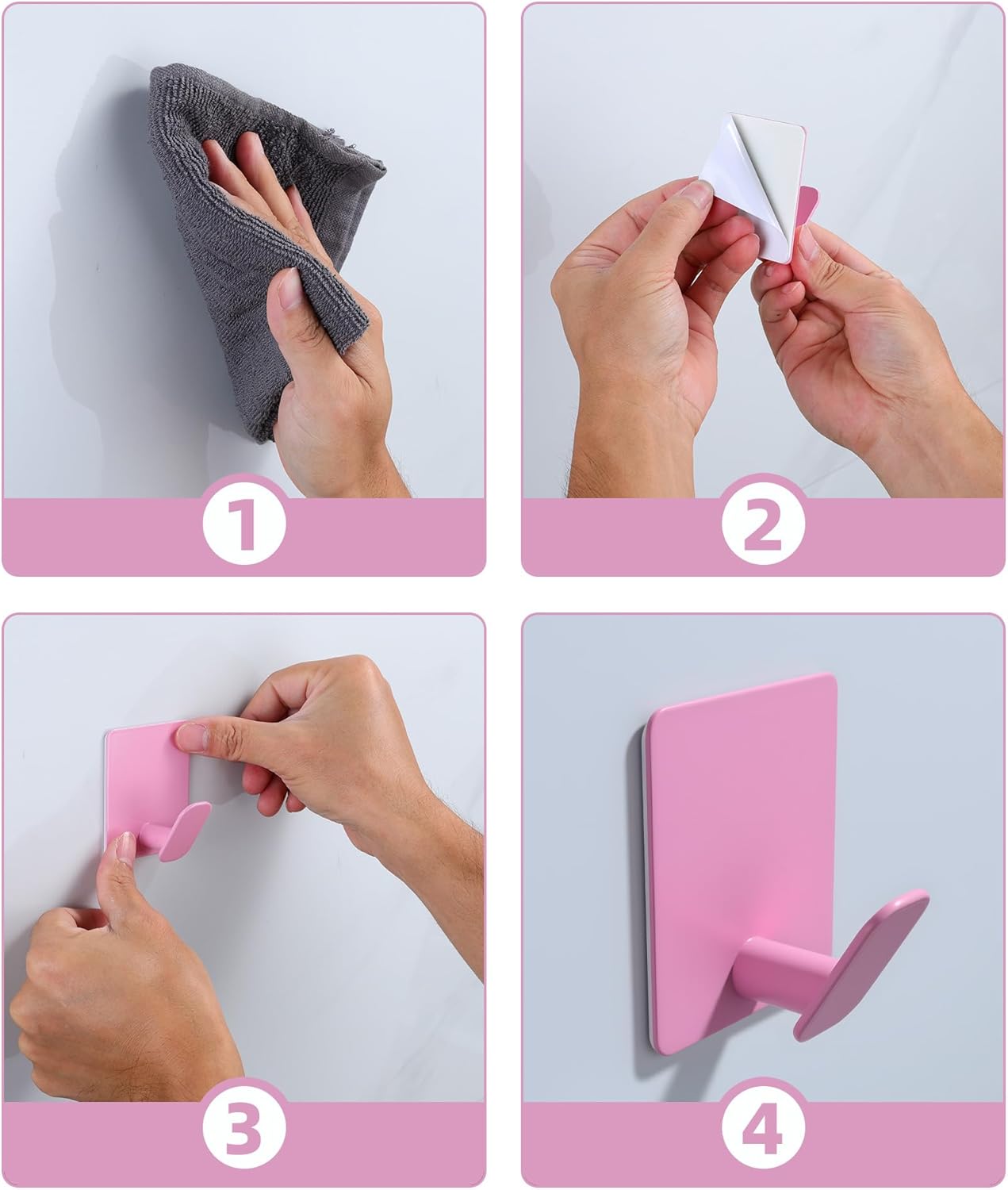 1

2

3

4