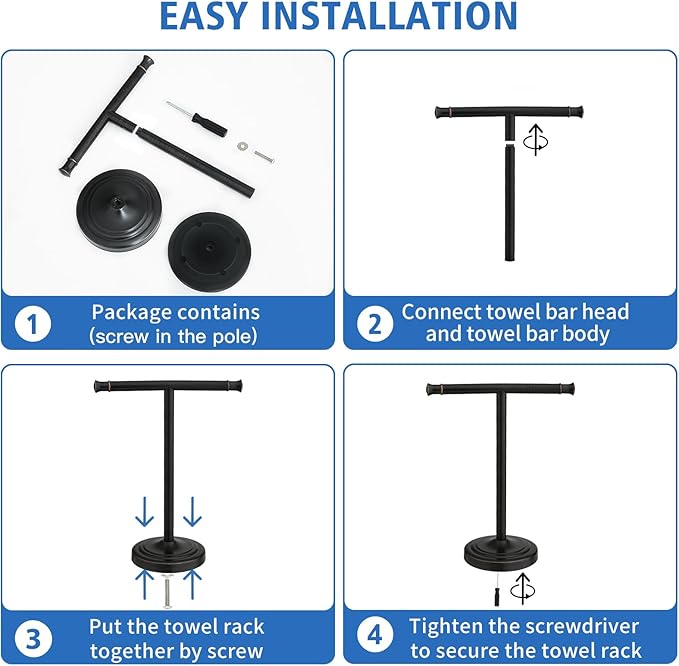 EASY INSTALLATION

1 Package contains (screw in the pole)

2 Connect towel bar head and towel bar body

3 Put the towel rack together by screw

4 Tighten the screwdriver to secure the towel rack