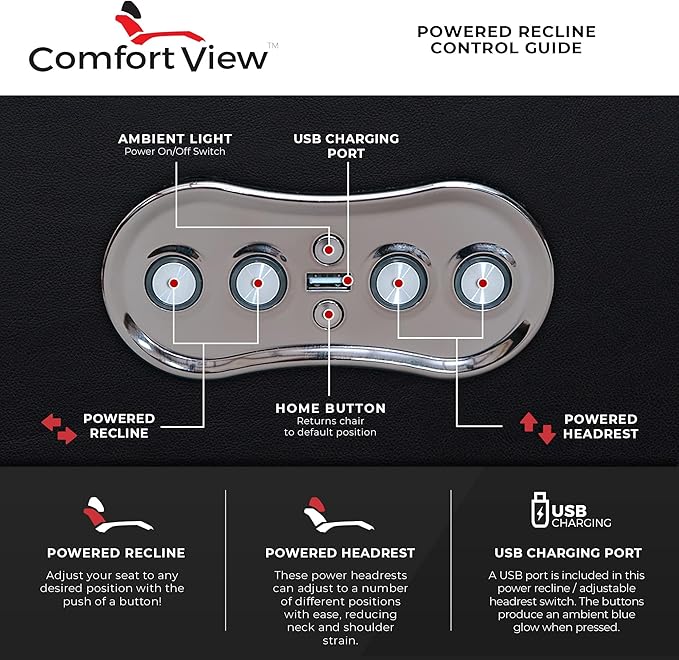 Comfort View™

POWERED RECLINE CONTROL GUIDE

AMBIENT LIGHT
Power On/Off Switch

USB CHARGING PORT

POWERED RECLINE

HOME BUTTON
Returns chair to default position

POWERED HEADREST

POWERED RECLINE
Adjust your seat to any desired position with the push of a button!

POWERED HEADREST
These power headrests can adjust to a number of different positions with ease, reducing neck and shoulder strain.

USB CHARGING

USB CHARGING PORT
A USB port is included in this power recline / adjustable headrest switch. The buttons produce an ambient blue glow when pressed.